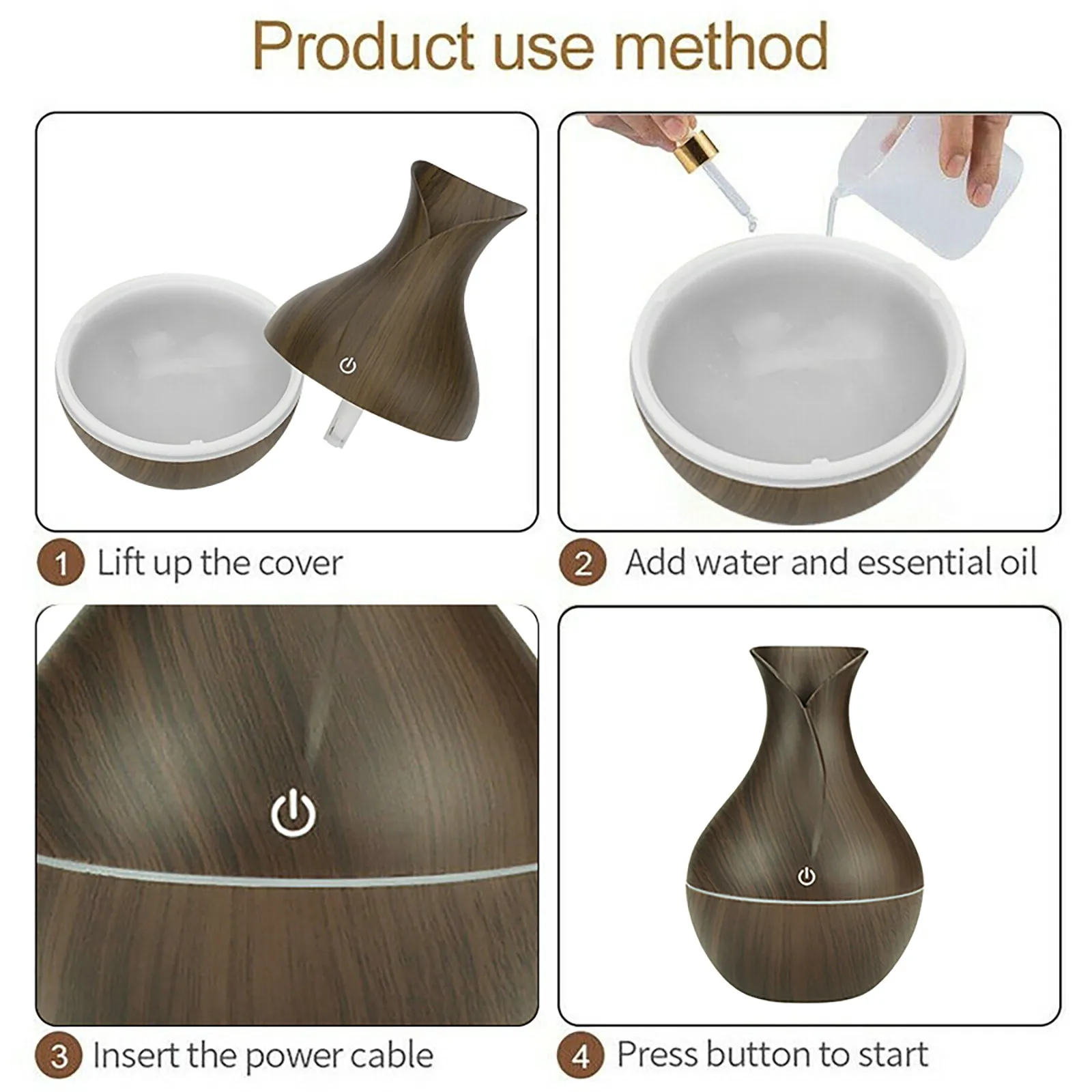 Product use method

1 Lift up the cover

2 Add water and essential oil

3 Insert the power cable

4 Press button to start