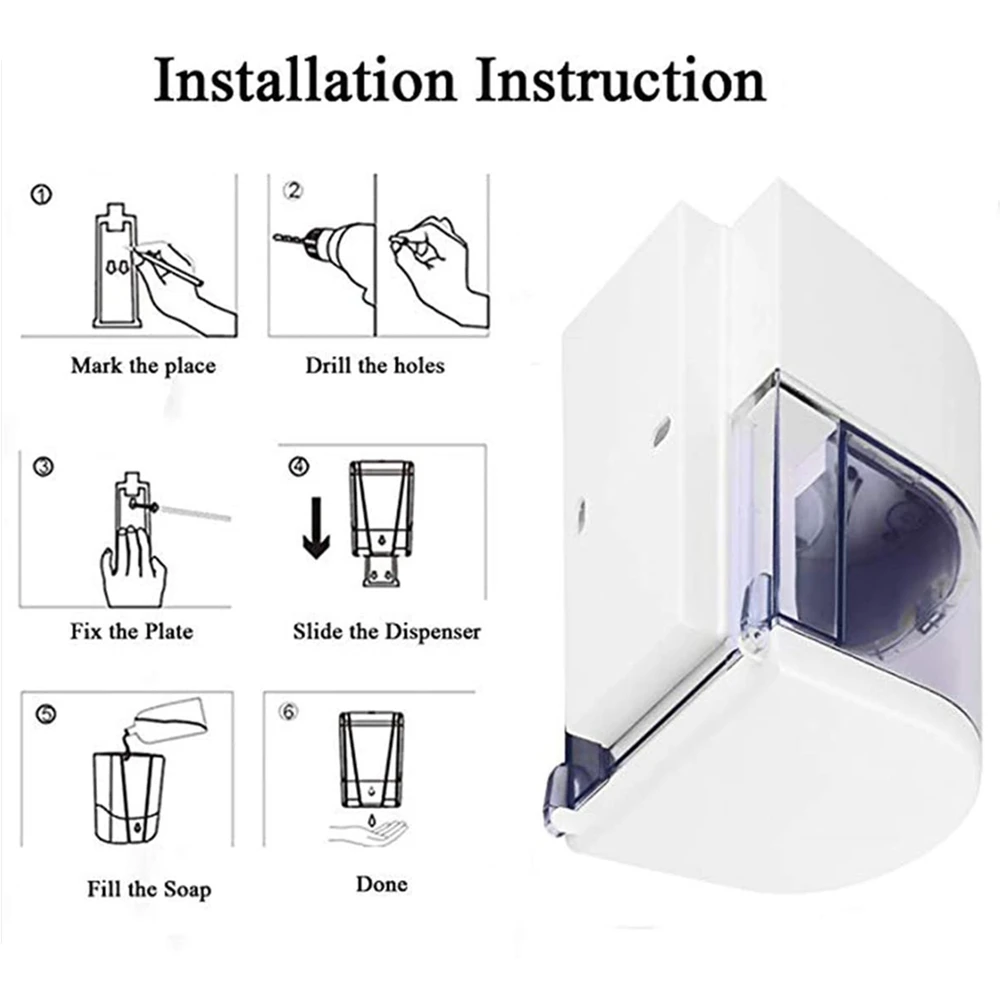 Installation Instruction

①

Mark the place

②

Drill the holes

③

Fix the Plate

④

Slide the Dispenser

⑤

Fill the Soap

⑥

Done