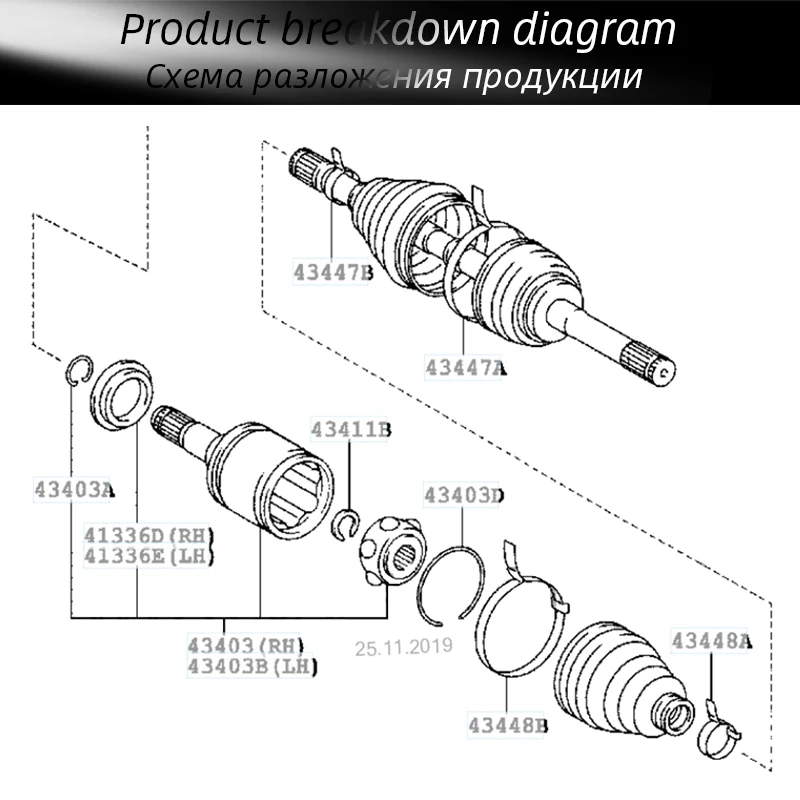 Product breakdown diagram
Схема разложения продукции

43447B

43447A

43411B

43403A

43403D

41336D(RH)
41336E(LH)

43403(RH)
43403B(LH)

25.11.2019

43448A

43448B