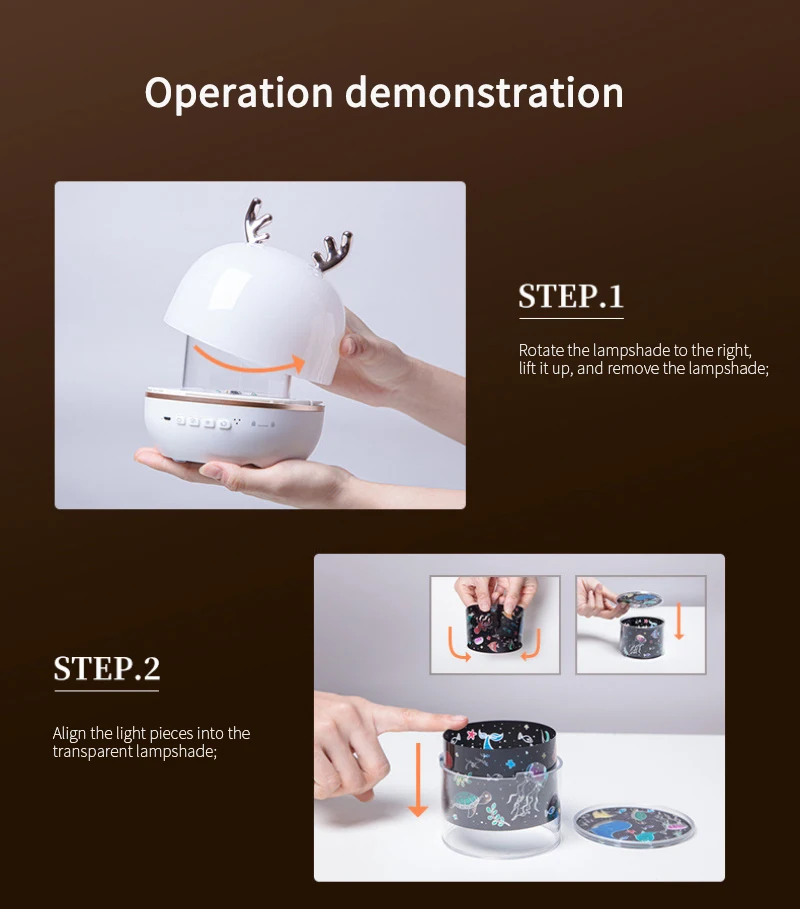 Operation demonstration

STEP.1

Rotate the lampshade to the right, lift it up, and remove the lampshade;

STEP.2

Align the light pieces into the transparent lampshade;