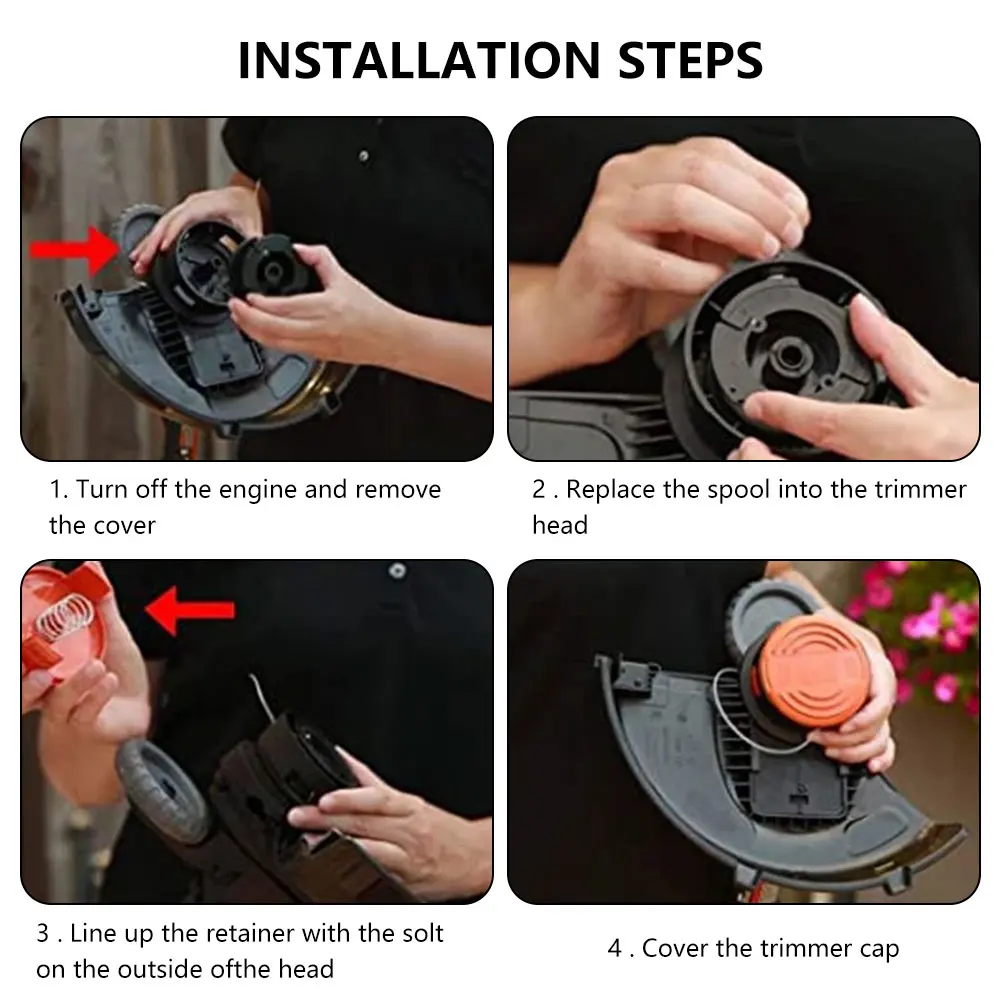 INSTALLATION STEPS

1. Turn off the engine and remove the cover

2 . Replace the spool into the trimmer head

3 . Line up the retainer with the solt on the outside ofthe head

4 . Cover the trimmer cap