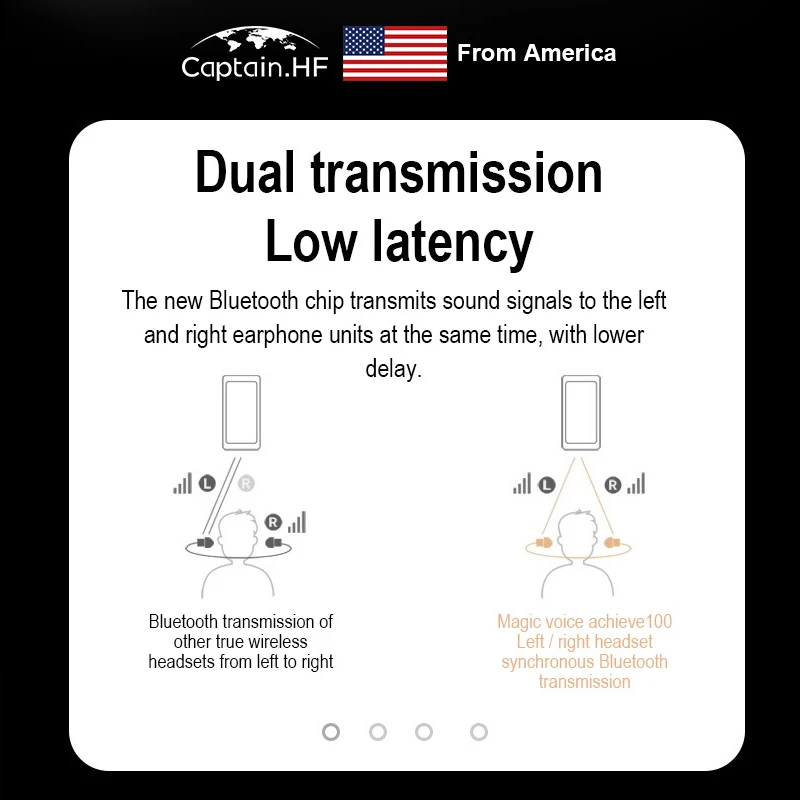 Captain.HF

From America

Dual transmission
Low latency

The new Bluetooth chip transmits sound signals to the left and right earphone units at the same time, with lower delay.

L R
R

Bluetooth transmission of other true wireless headsets from left to right

L R

Magic voice achieve100 Left / right headset synchronous Bluetooth transmission