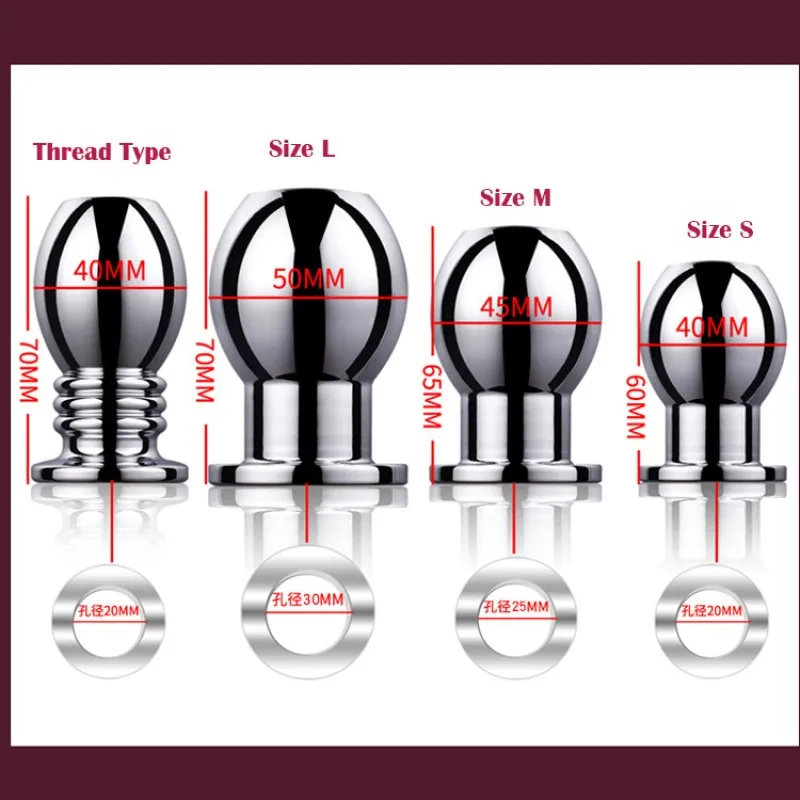 Thread Type

40MM

70MM

孔径20MM

Size L

50MM

70MM

孔径30MM

Size M

45MM

65MM

孔径25MM

Size S

40MM

60MM

孔径20MM