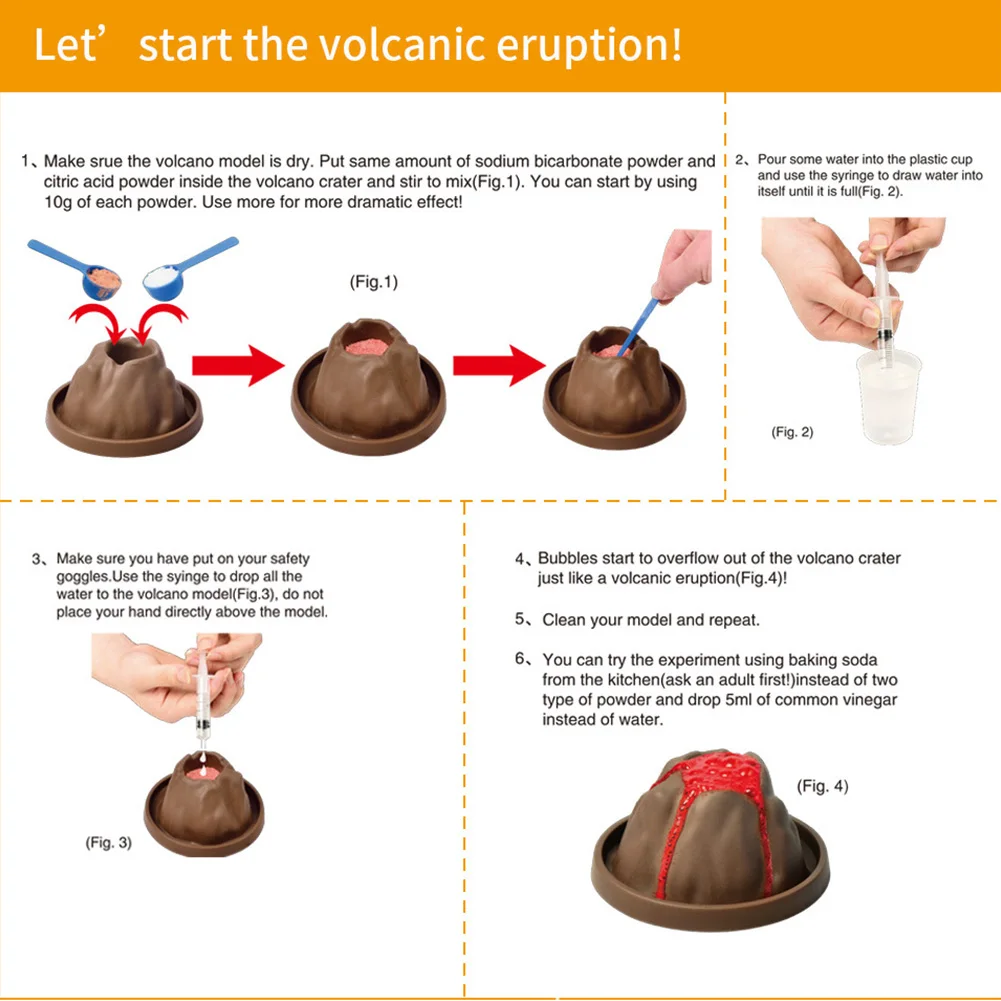 Let’ start the volcanic eruption!

1、Make srue the volcano model is dry. Put same amount of sodium bicarbonate powder and citric acid powder inside the volcano crater and stir to mix(Fig.1). You can start by using 10g of each powder. Use more for more dramatic effect!

(Fig.1)

2、Pour some water into the plastic cup and use the syringe to draw water into itself until it is full(Fig. 2).

(Fig. 2)

3、Make sure you have put on your safety goggles.Use the syinge to drop all the water to the volcano model(Fig.3), do not place your hand directly above the model.

(Fig. 3)

4、Bubbles start to overflow out of the volcano crater just like a volcanic eruption(Fig.4)!

5、Clean your model and repeat.

6、You can try the experiment using baking soda from the kitchen(ask an adult first!)instead of two type of powder and drop 5ml of common vinegar instead of water.

(Fig. 4)