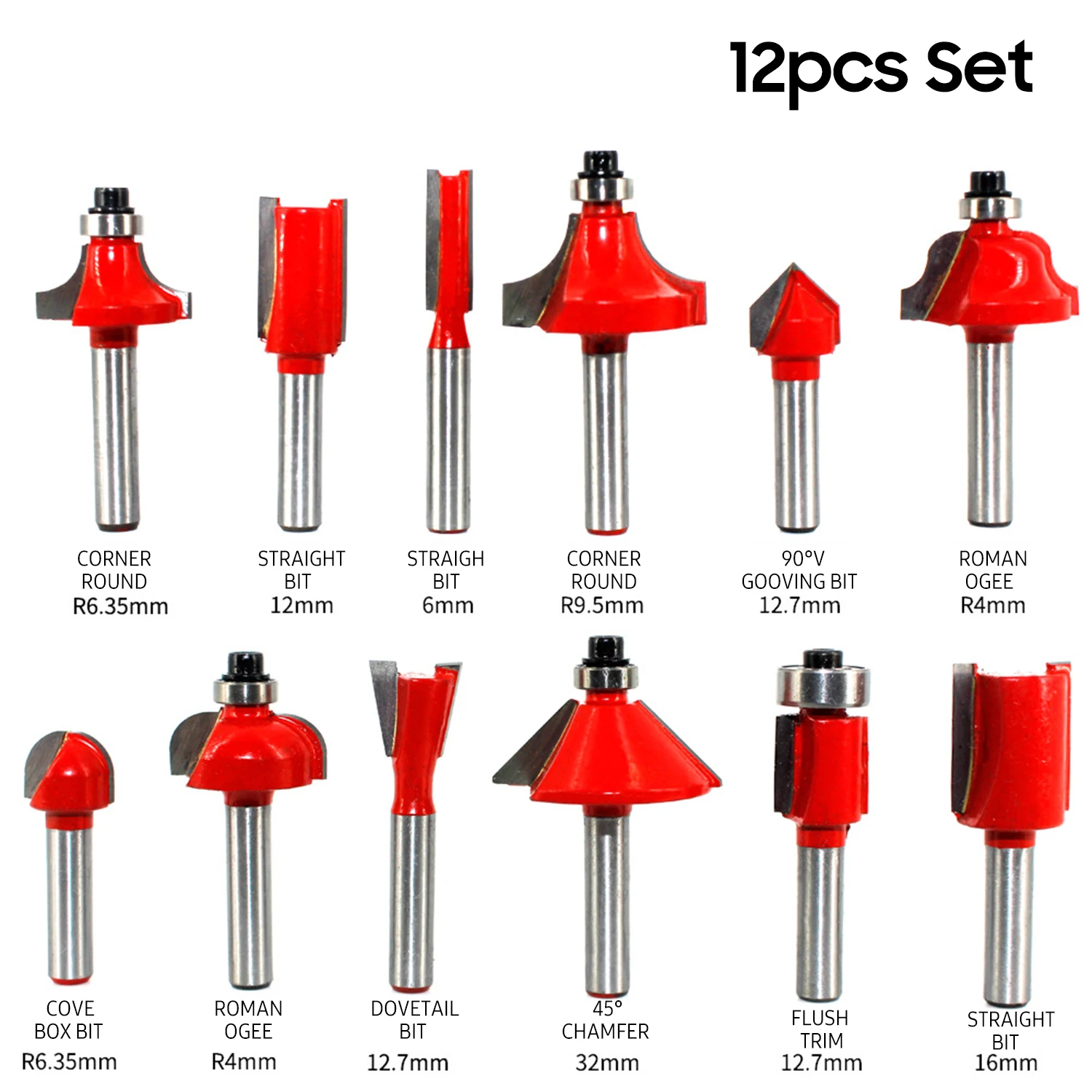 12pcs Set

CORNER ROUND R6.35mm

STRAIGHT BIT 12mm

STRAIGH BIT 6mm

CORNER ROUND R9.5mm

90°V GOOVING BIT 12.7mm

ROMAN OGEE R4mm

COVE BOX BIT R6.35mm

ROMAN OGEE R4mm

DOVETAIL BIT 12.7mm

45° CHAMFER 32mm

FLUSH TRIM 12.7mm

STRAIGHT BIT 16mm