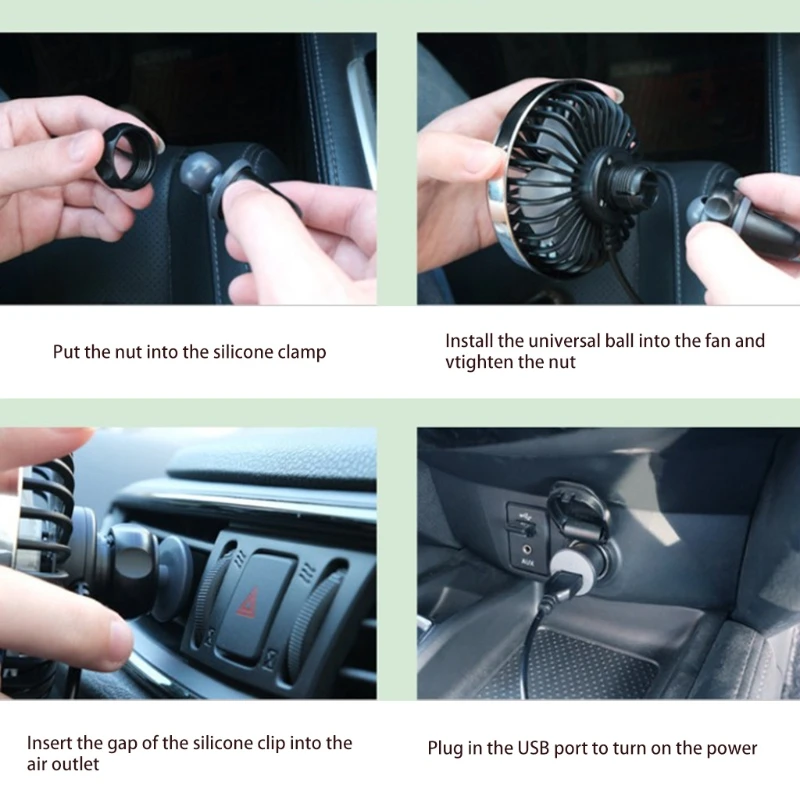 Put the nut into the silicone clamp

Install the universal ball into the fan and vtighten the nut

AUX

Insert the gap of the silicone clip into the air outlet

Plug in the USB port to turn on the power