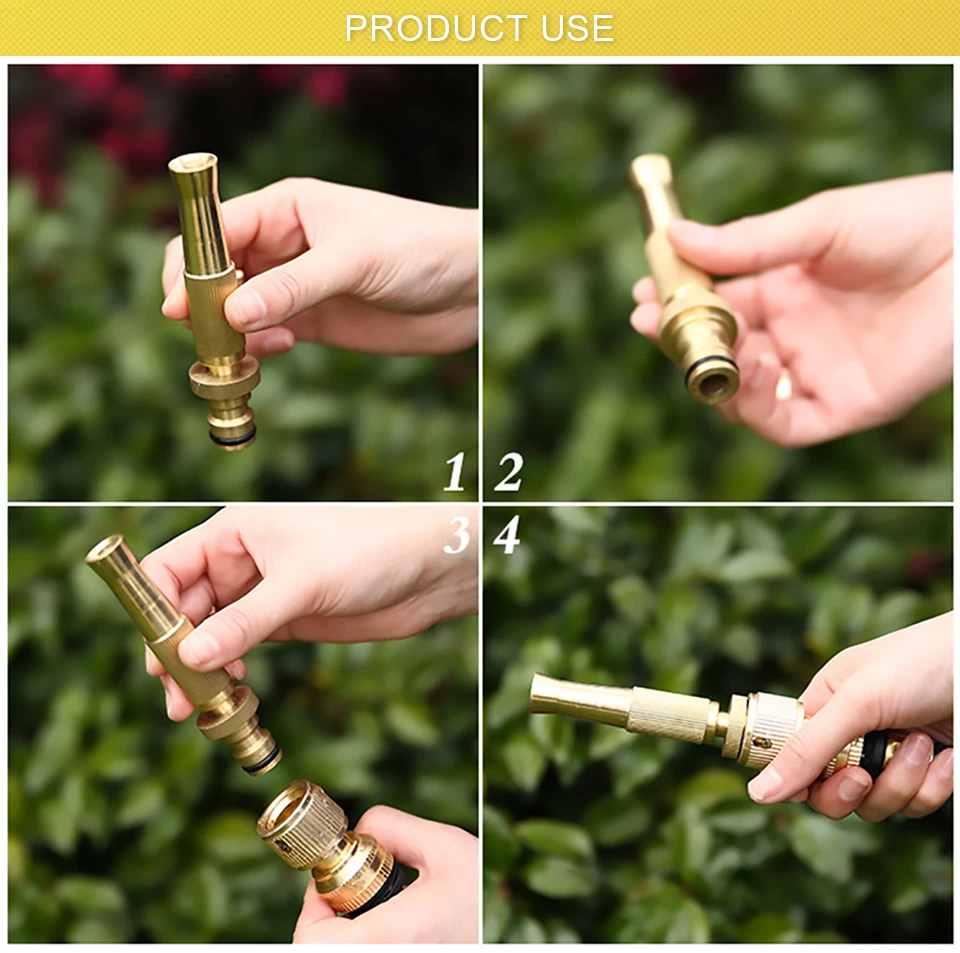 PRODUCT USE

1

2

3

4