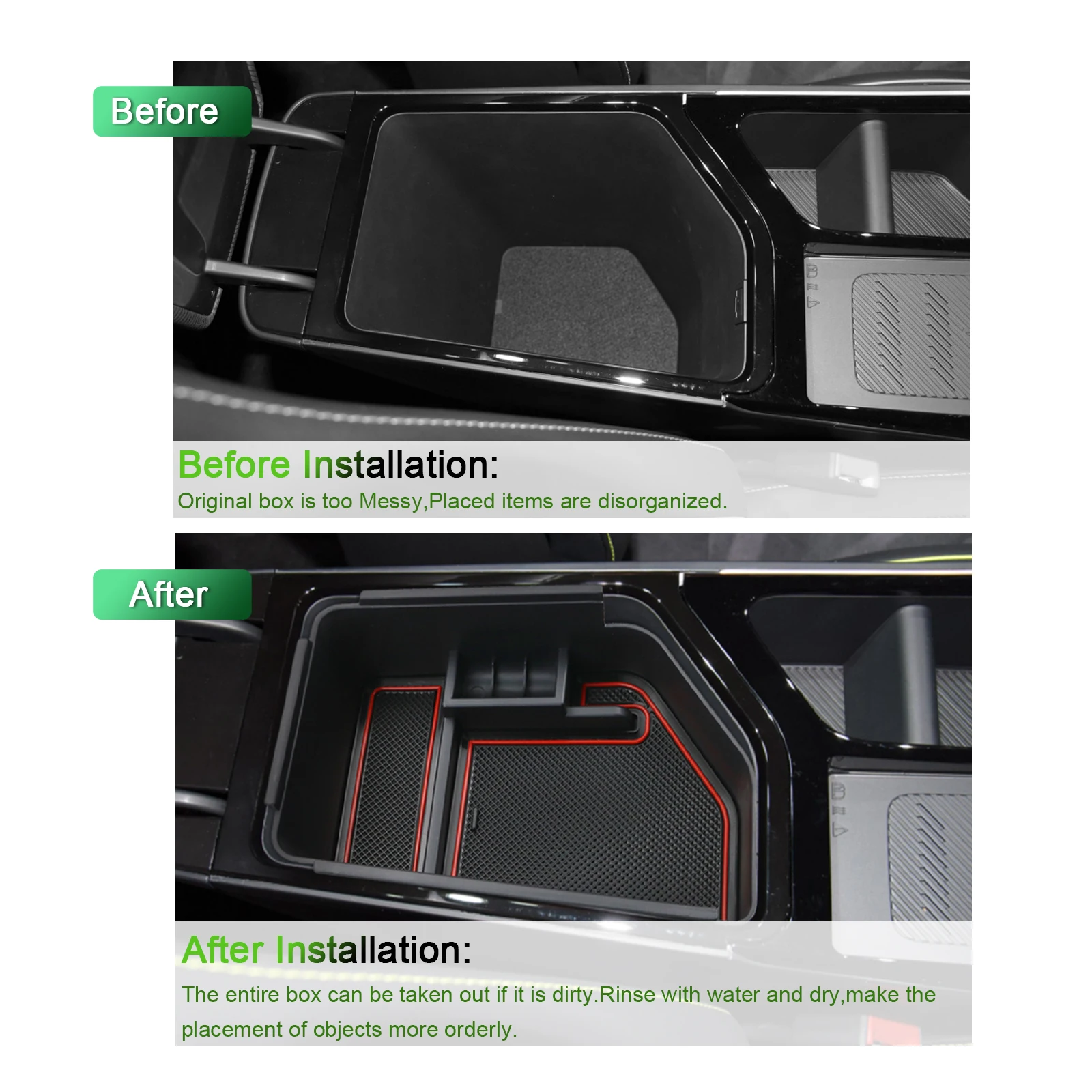 Before

Before Installation:
Original box is too Messy,Placed items are disorganized.

After

After Installation:
The entire box can be taken out if it is dirty.Rinse with water and dry,make the placement of objects more orderly.