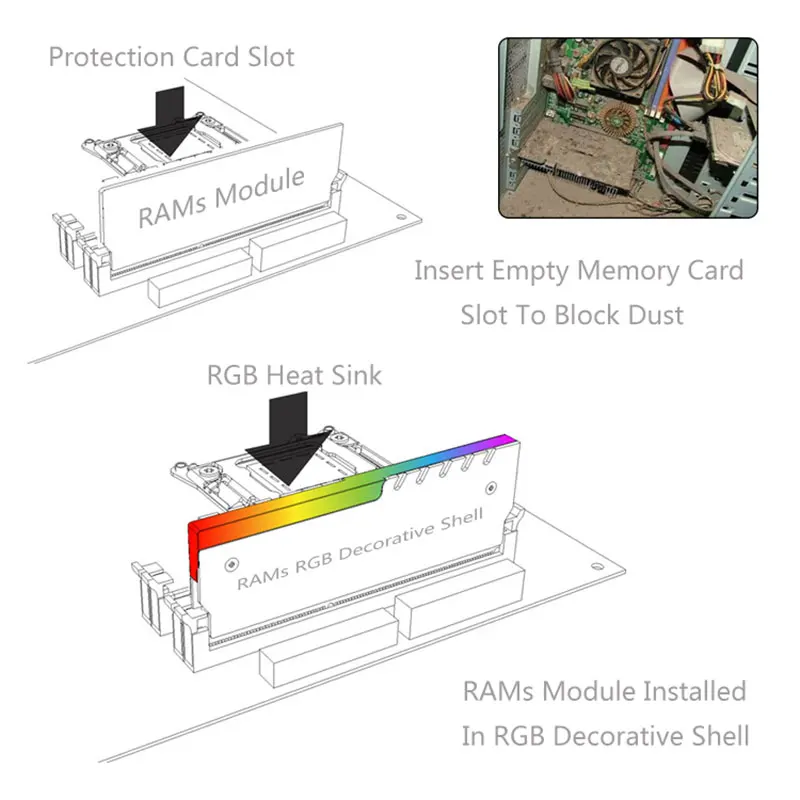 Protection Card Slot

RAMs Module

Insert Empty Memory Card Slot To Block Dust

RGB Heat Sink

RAMs RGB Decorative Shell

RAMs Module Installed In RGB Decorative Shell