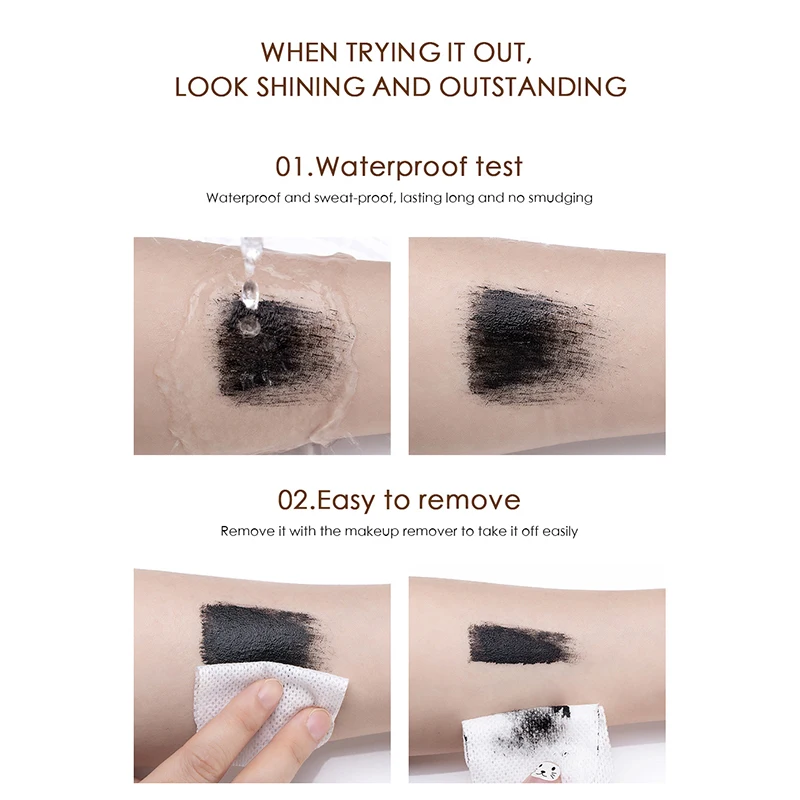 WHEN TRYING IT OUT,
LOOK SHINING AND OUTSTANDING

01.Waterproof test

Waterproof and sweat-proof, lasting long and no smudging

02.Easy to remove

Remove it with the makeup remover to take it off easily