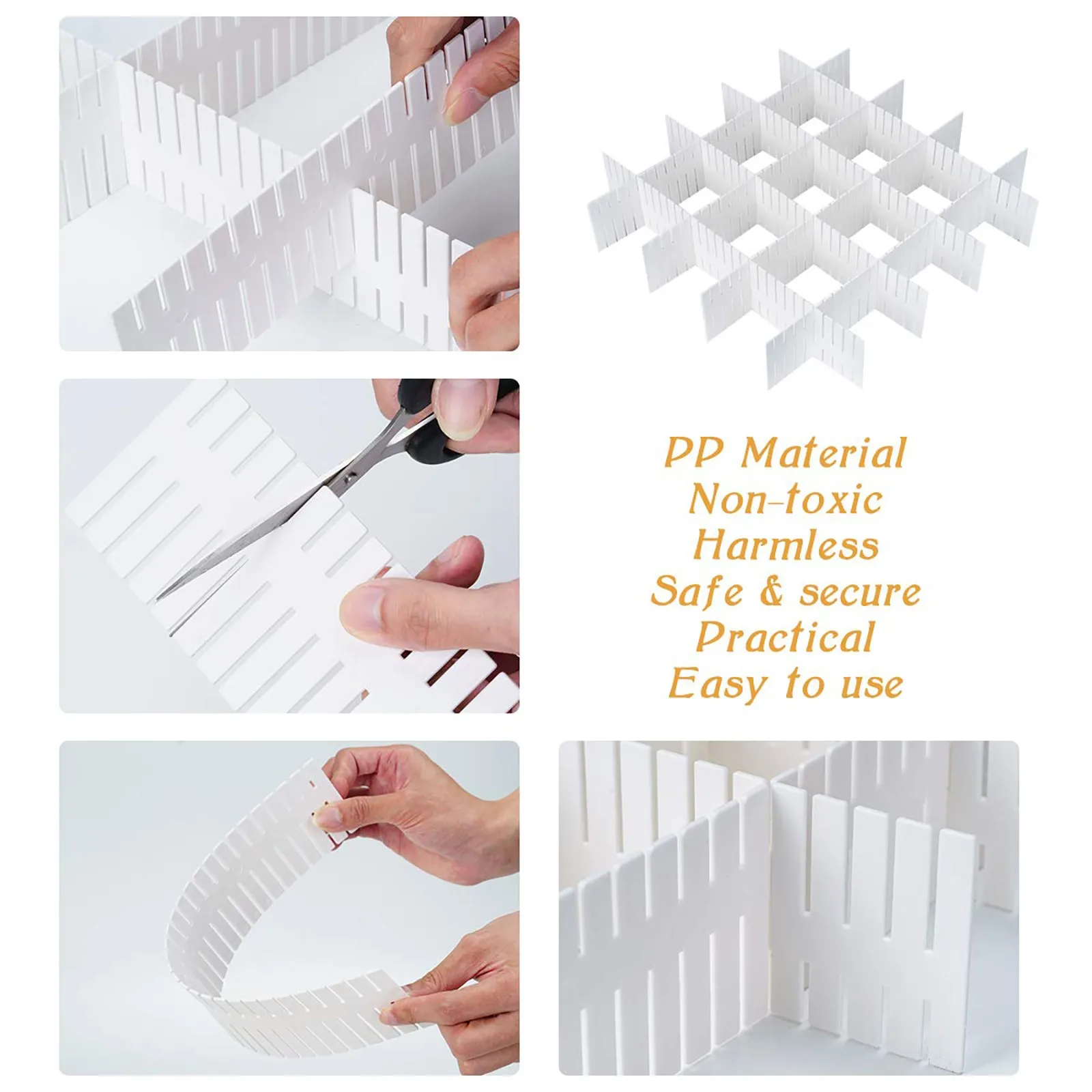 PP Material
Non-toxic
Harmless
Safe & secure
Practical
Easy to use