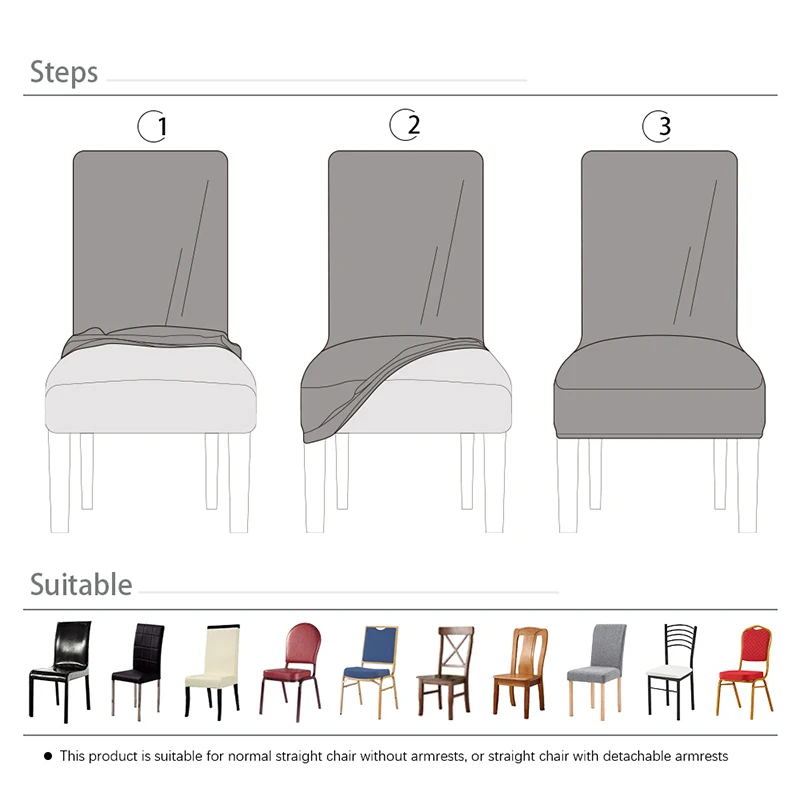 Steps

1

2

3

Suitable

● This product is suitable for normal straight chair without armrests, or straight chair with detachable armrests