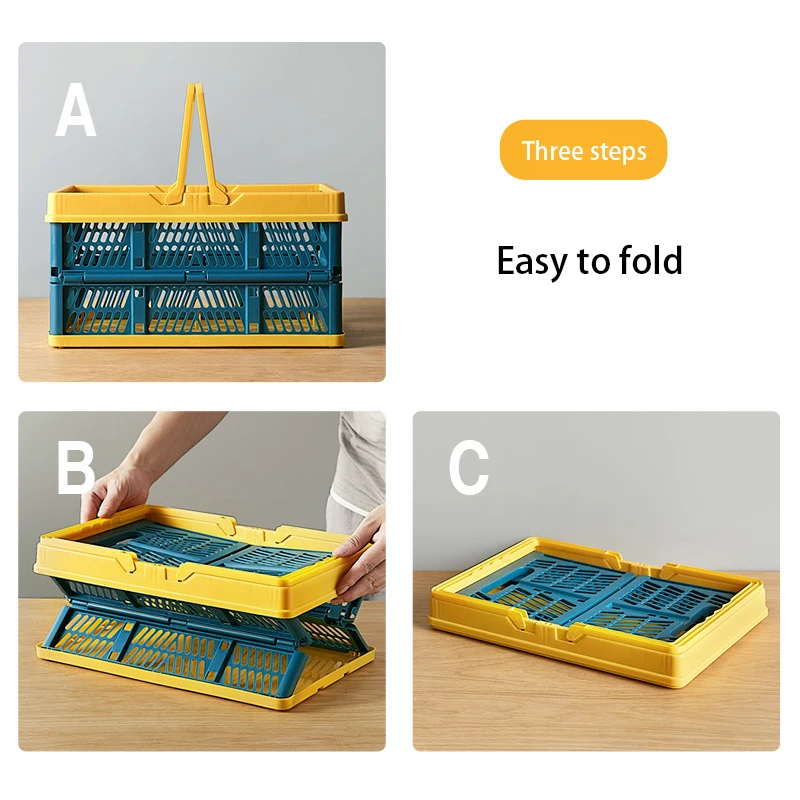 A

Three steps

Easy to fold

B

C