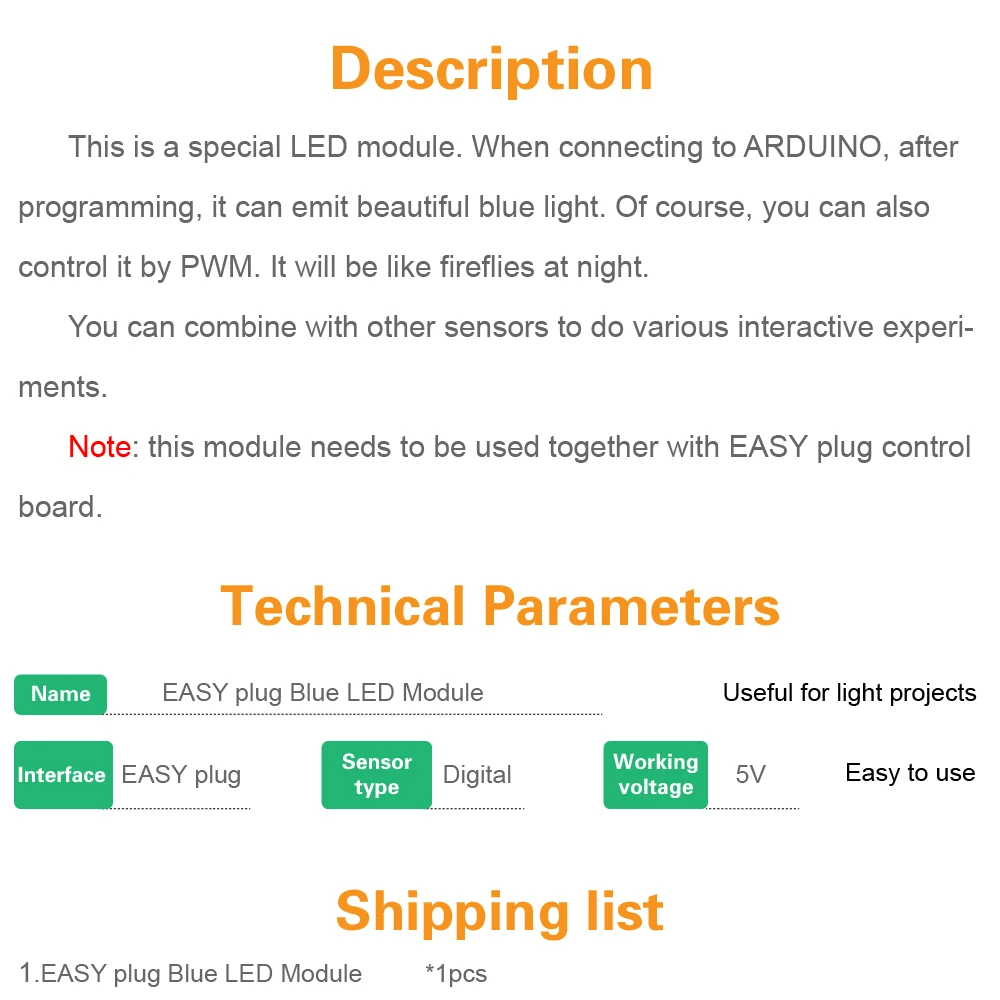 Description

This is a special LED module. When connecting to ARDUINO, after programming, it can emit beautiful blue light. Of course, you can also control it by PWM. It will be like fireflies at night.

You can combine with other sensors to do various interactive experiments.

Note: this module needs to be used together with EASY plug control board.

Technical Parameters

Name EASY plug Blue LED Module

Useful for light projects

Interface EASY plug

Sensor type Digital

Working voltage 5V

Easy to use

Shipping list

1.EASY plug Blue LED Module *1pcs