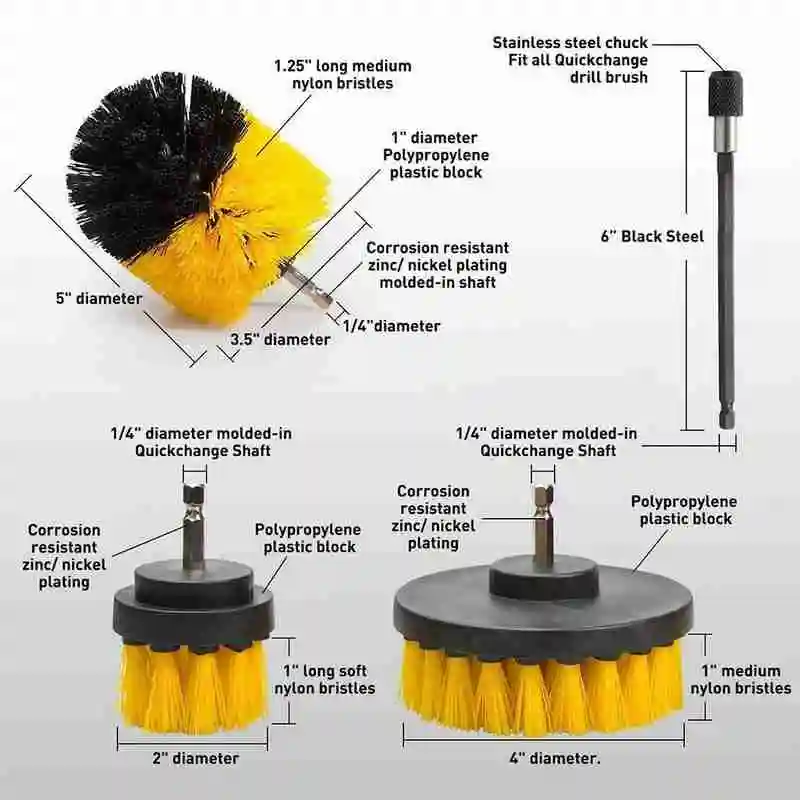 1.25" long medium nylon bristles

1" diameter Polypropylene plastic block

Corrosion resistant zinc/ nickel plating molded-in shaft

5" diameter

3.5" diameter

1/4"diameter

Stainless steel chuck Fit all Quickchange drill brush

6" Black Steel

1/4" diameter molded-in Quickchange Shaft

Corrosion resistant zinc/ nickel plating

Polypropylene plastic block

1" long soft nylon bristles

2" diameter

1/4" diameter molded-in Quickchange Shaft

Corrosion resistant zinc/ nickel plating

Polypropylene plastic block

1" medium nylon bristles

4" diameter.