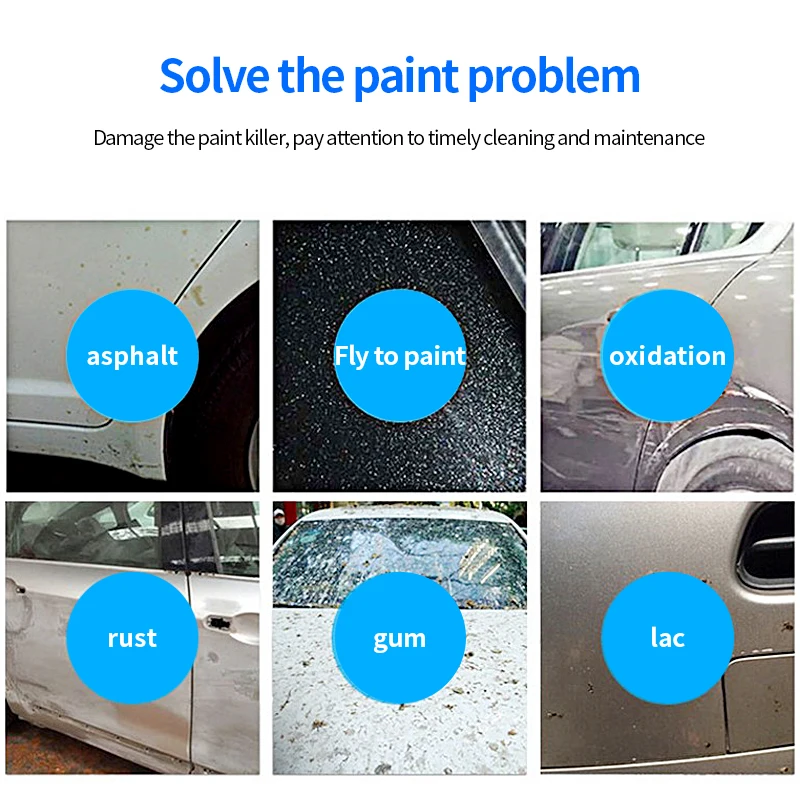 Solve the paint problem

Damage the paint killer, pay attention to timely cleaning and maintenance

asphalt

Fly to paint

oxidation

rust

gum

lac