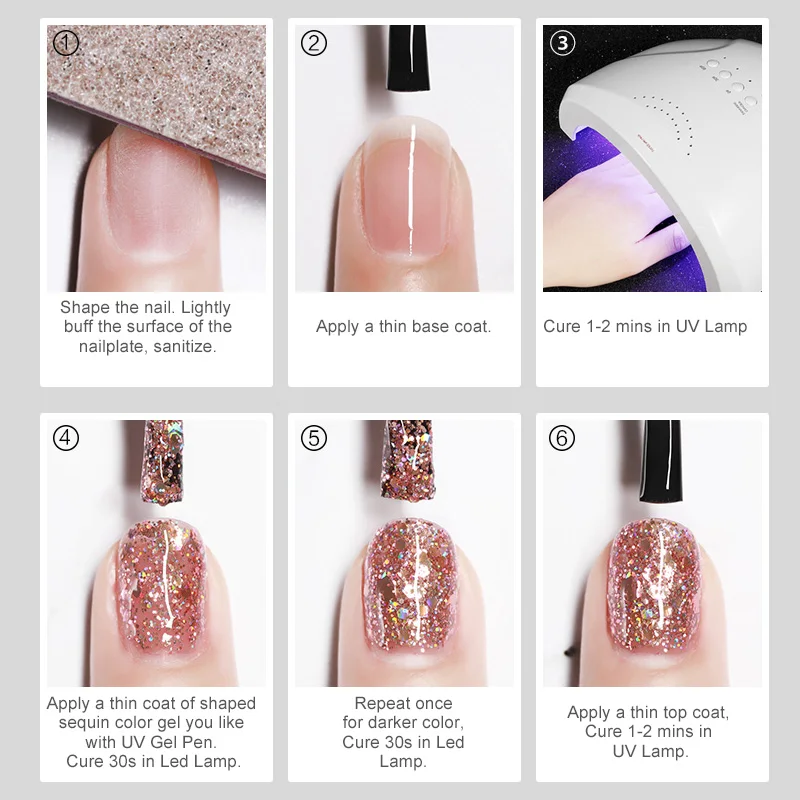 ①
Shape the nail. Lightly buff the surface of the nailplate, sanitize.

②
Apply a thin base coat.

③
Cure 1-2 mins in UV Lamp

④
Apply a thin coat of shaped sequin color gel you like with UV Gel Pen. Cure 30s in Led Lamp.

⑤
Repeat once for darker color, Cure 30s in Led Lamp.

⑥
Apply a thin top coat, Cure 1-2 mins in UV Lamp.