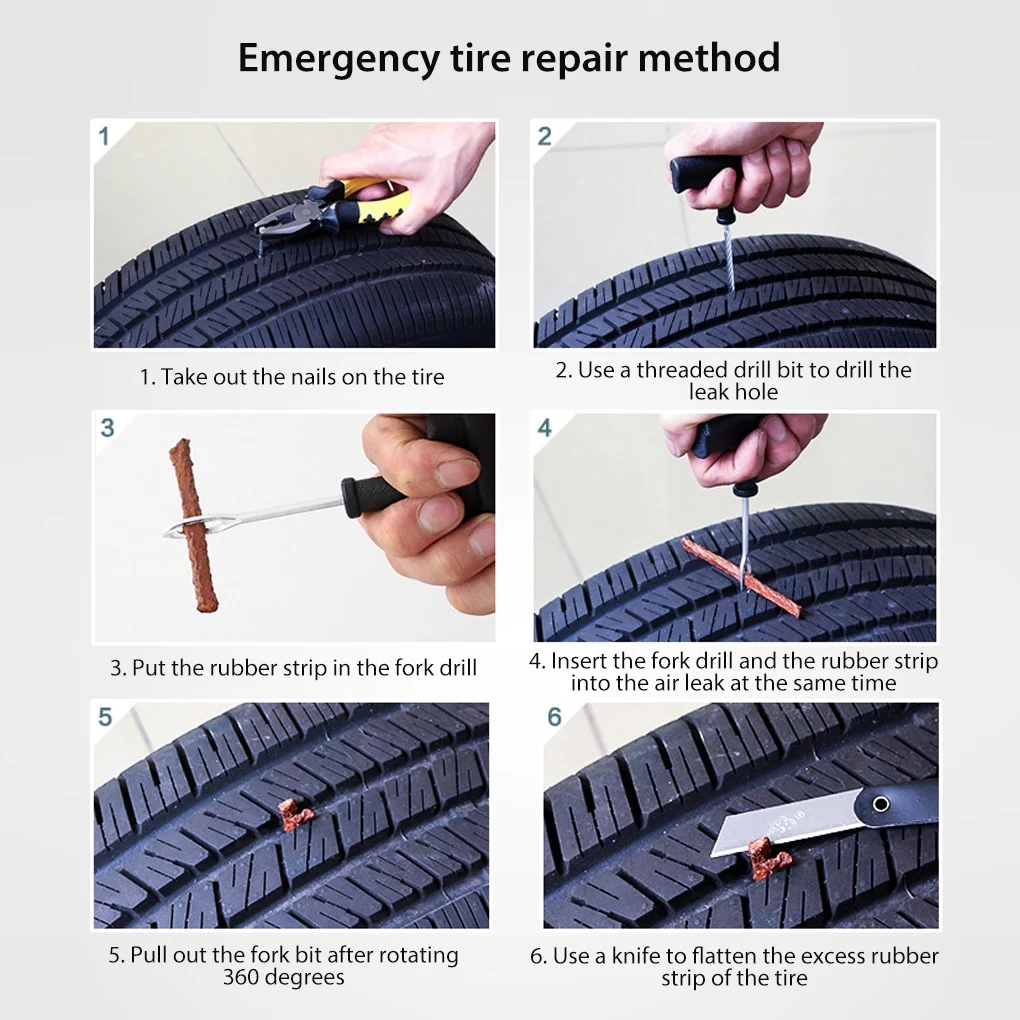 Emergency tire repair method

1

1. Take out the nails on the tire

2

2. Use a threaded drill bit to drill the leak hole

3

3. Put the rubber strip in the fork drill

4

4. Insert the fork drill and the rubber strip into the air leak at the same time

5

5. Pull out the fork bit after rotating 360 degrees

6

6. Use a knife to flatten the excess rubber strip of the tire