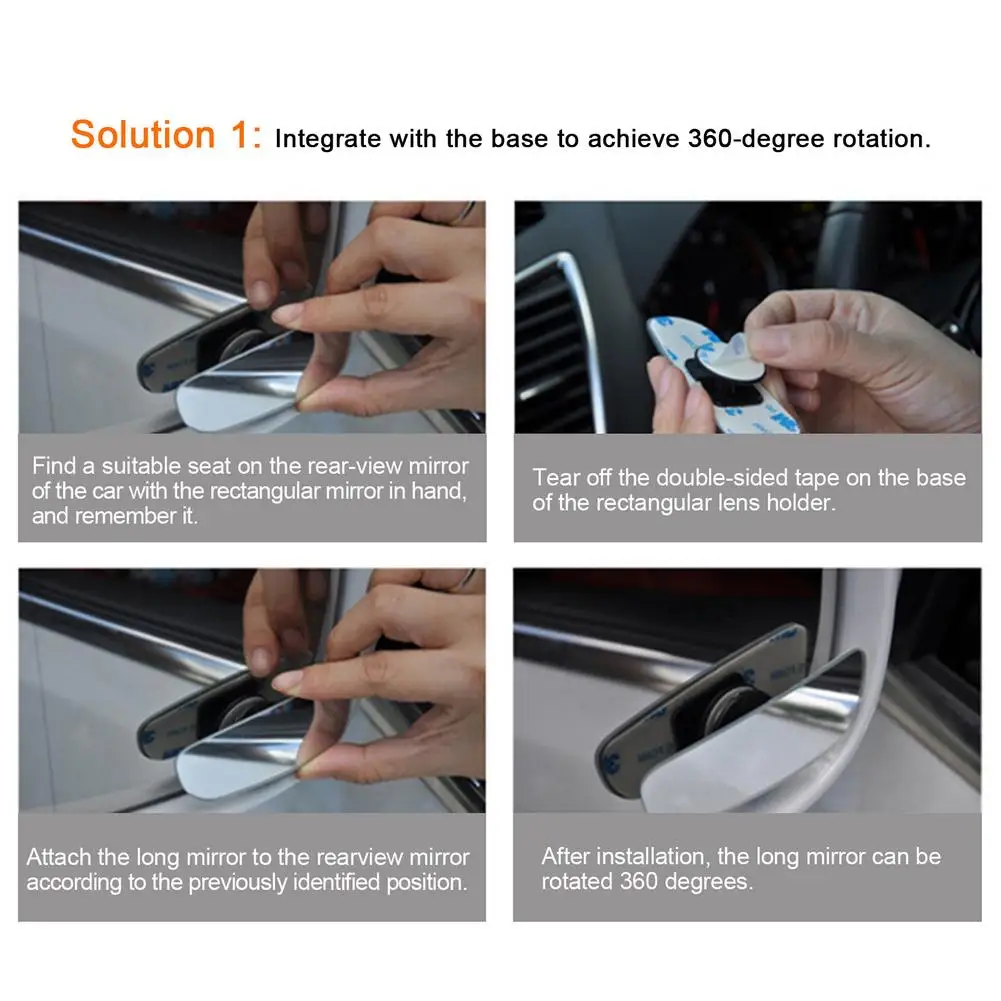 Solution 1: Integrate with the base to achieve 360-degree rotation.

Find a suitable seat on the rear-view mirror of the car with the rectangular mirror in hand, and remember it.

Tear off the double-sided tape on the base of the rectangular lens holder.

Attach the long mirror to the rearview mirror according to the previously identified position.

After installation, the long mirror can be rotated 360 degrees.