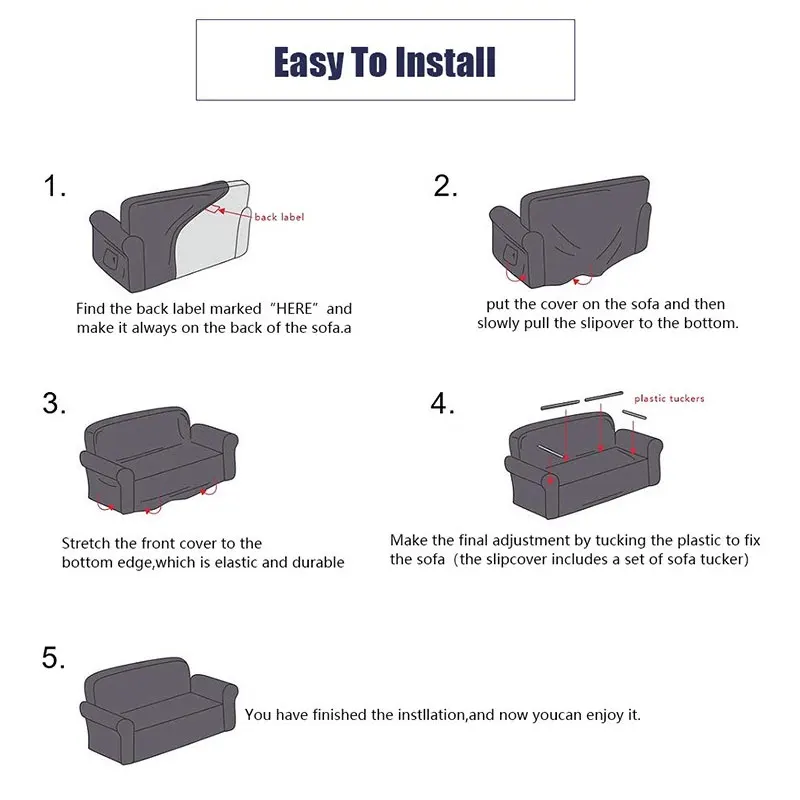 Easy To Install

1.

back label

Find the back label marked "HERE" and make it always on the back of the sofa.a

2.

put the cover on the sofa and then slowly pull the slipover to the bottom.

3.

Stretch the front cover to the bottom edge,which is elastic and durable

4.

plastic tuckers

Make the final adjustment by tucking the plastic to fix the sofa (the slipcover includes a set of sofa tucker)

5.

You have finished the instllation,and now youcan enjoy it.