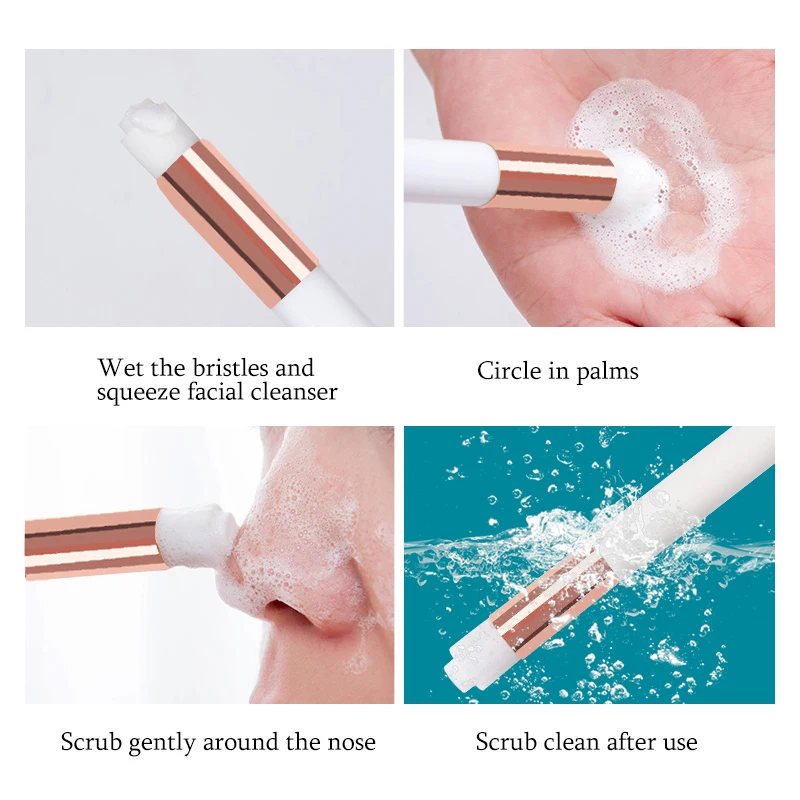 Wet the bristles and squeeze facial cleanser

Circle in palms

Scrub gently around the nose

Scrub clean after use