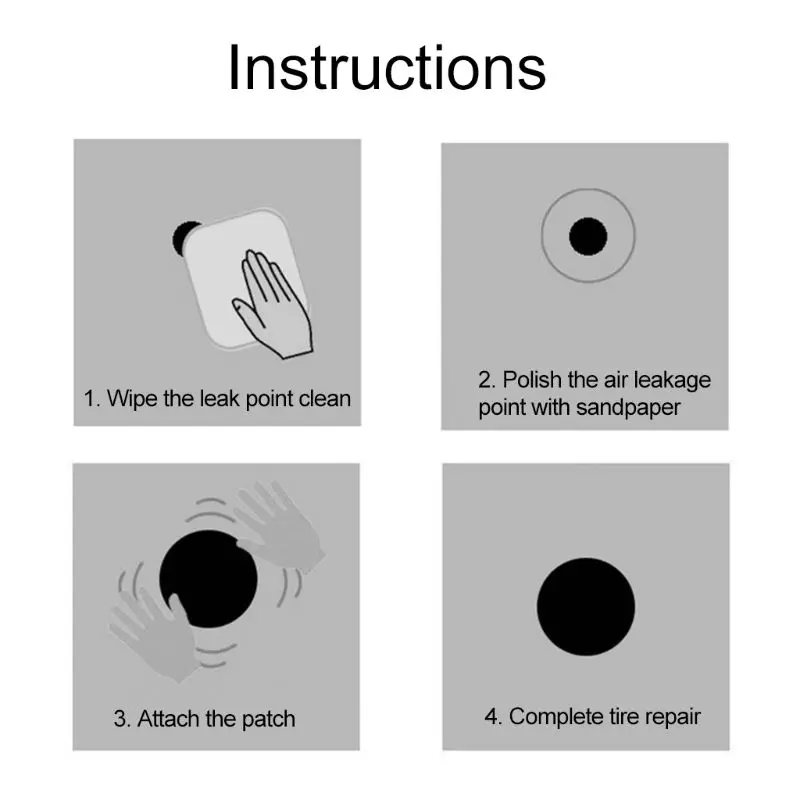 Instructions

1. Wipe the leak point clean

2. Polish the air leakage point with sandpaper

3. Attach the patch

4. Complete tire repair