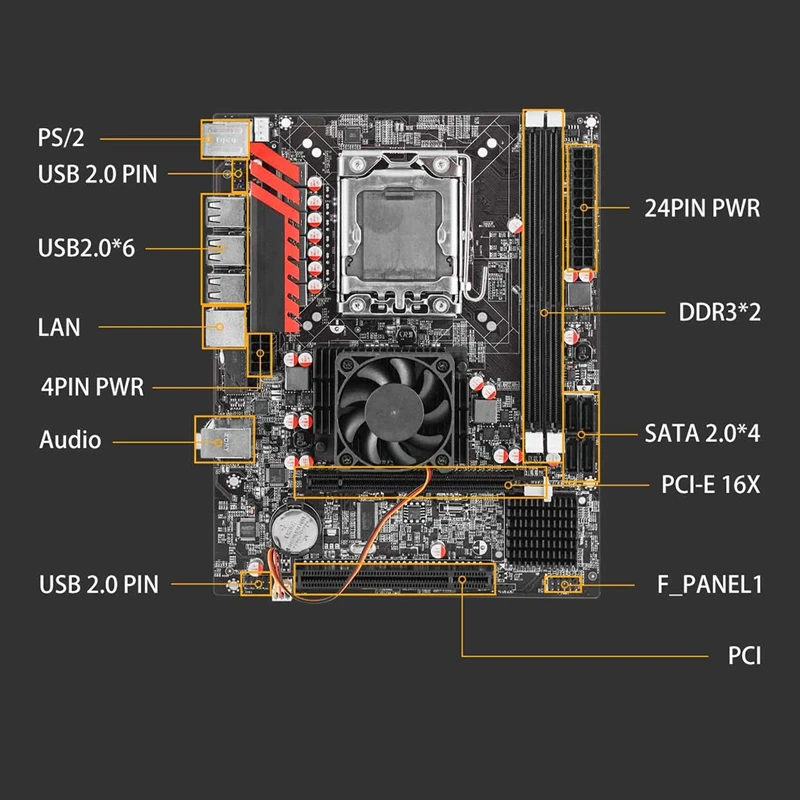 PS/2
USB 2.0 PIN
USB2.0*6
LAN
4PIN PWR
Audio
USB 2.0 PIN
24PIN PWR
DDR3*2
SATA 2.0*4
PCI-E 16X
F_PANEL1
PCI