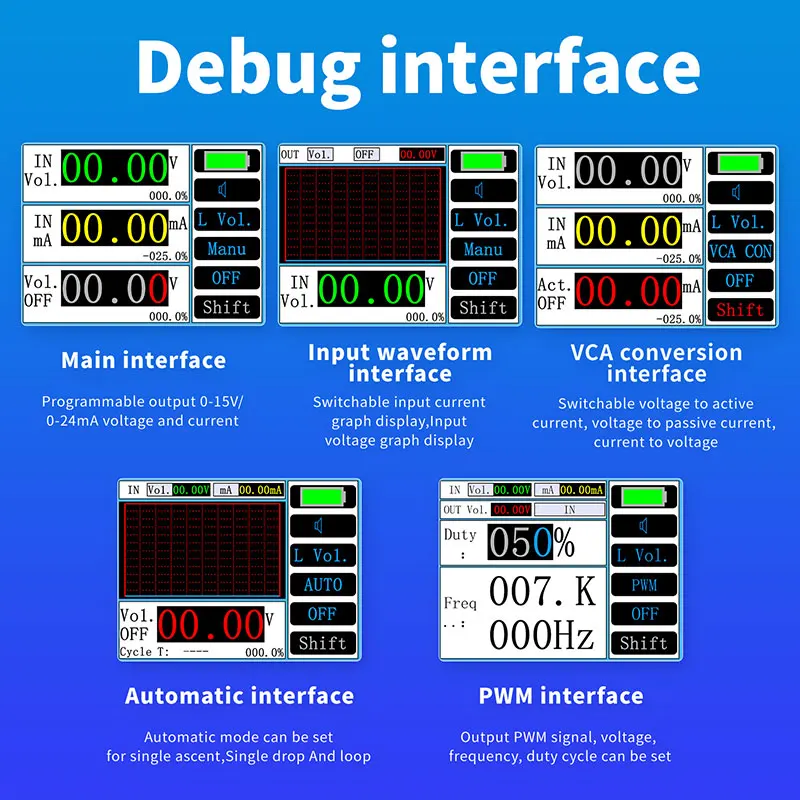 Debug interface

IN Vol. 00.00 V
000.0%
IN mA 00.00 mA
-025.0%
Vol. OFF 00.00 V
000.0%
L Vol.
Manu
OFF
Shift

Main interface

Programmable output 0-15V/ 0-24mA voltage and current

OUT Vol. OFF 00.00V
IN Vol. 00.00 V
000.0%
L Vol.
Manu
OFF
Shift

Input waveform interface

Switchable input current graph display,Input voltage graph display

IN Vol. 00.00 V
000.0%
IN mA 00.00 mA
-025.0%
Act. OFF 00.00 mA
-025.0%
L Vol.
VCA CON
OFF
Shift

VCA conversion interface

Switchable voltage to active current, voltage to passive current, current to voltage

IN Vol. 00.00V mA 00.00mA
Vol. OFF 00.00 V
Cycle T: ---- 000.0%
L Vol.
AUTO
OFF
Shift

Automatic interface

Automatic mode can be set for single ascent,Single drop And loop

IN Vol. 00.00V mA 00.00mA
OUT Vol. 00.00V IN
Duty : 050%
Freq ..: 007.K 000Hz
L Vol.
PWM
OFF
Shift

PWM interface

Output PWM signal, voltage, frequency, duty cycle can be set