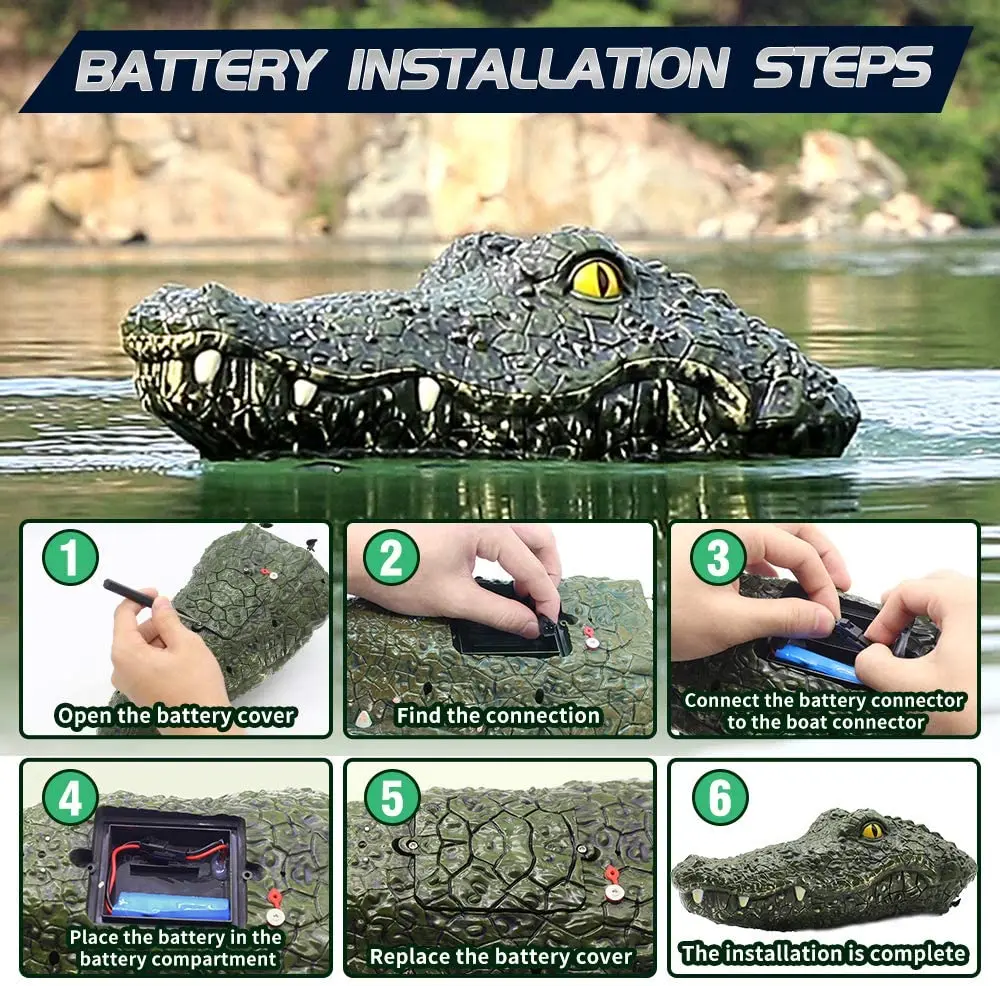 BATTERY INSTALLATION STEPS

1
Open the battery cover

2
Find the connection

3
Connect the battery connector to the boat connector

4
Place the battery in the battery compartment

5
Replace the battery cover

6
The installation is complete