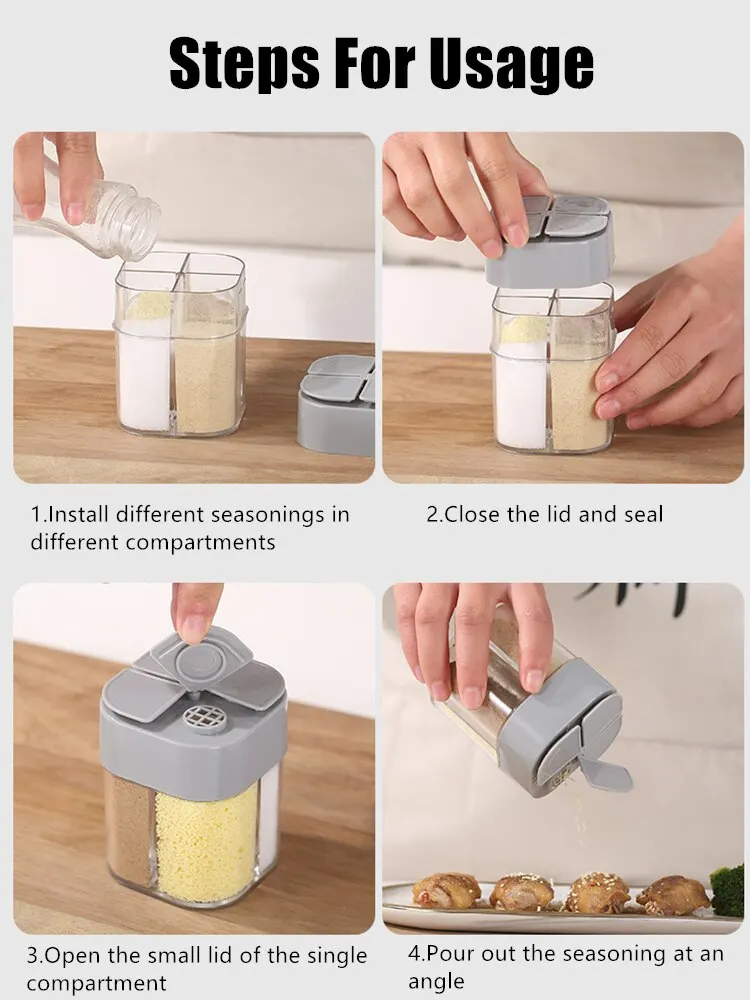 Steps For Usage

1.Install different seasonings in different compartments

2.Close the lid and seal

3.Open the small lid of the single compartment

4.Pour out the seasoning at an angle