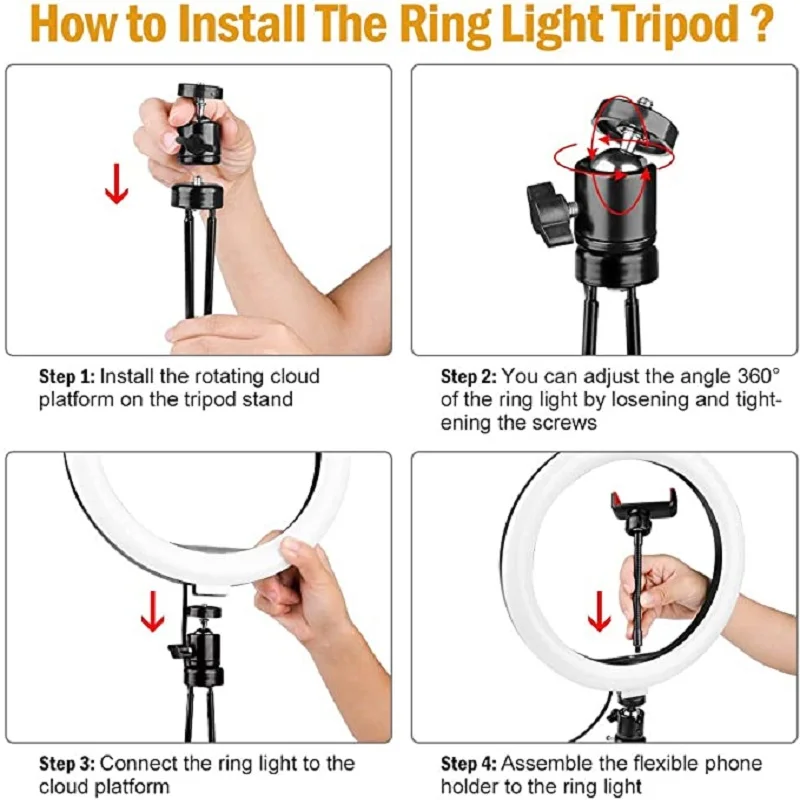 How to Install The Ring Light Tripod ?

Step 1: Install the rotating cloud platform on the tripod stand

Step 2: You can adjust the angle 360° of the ring light by losening and tightening the screws

Step 3: Connect the ring light to the cloud platform

Step 4: Assemble the flexible phone holder to the ring light