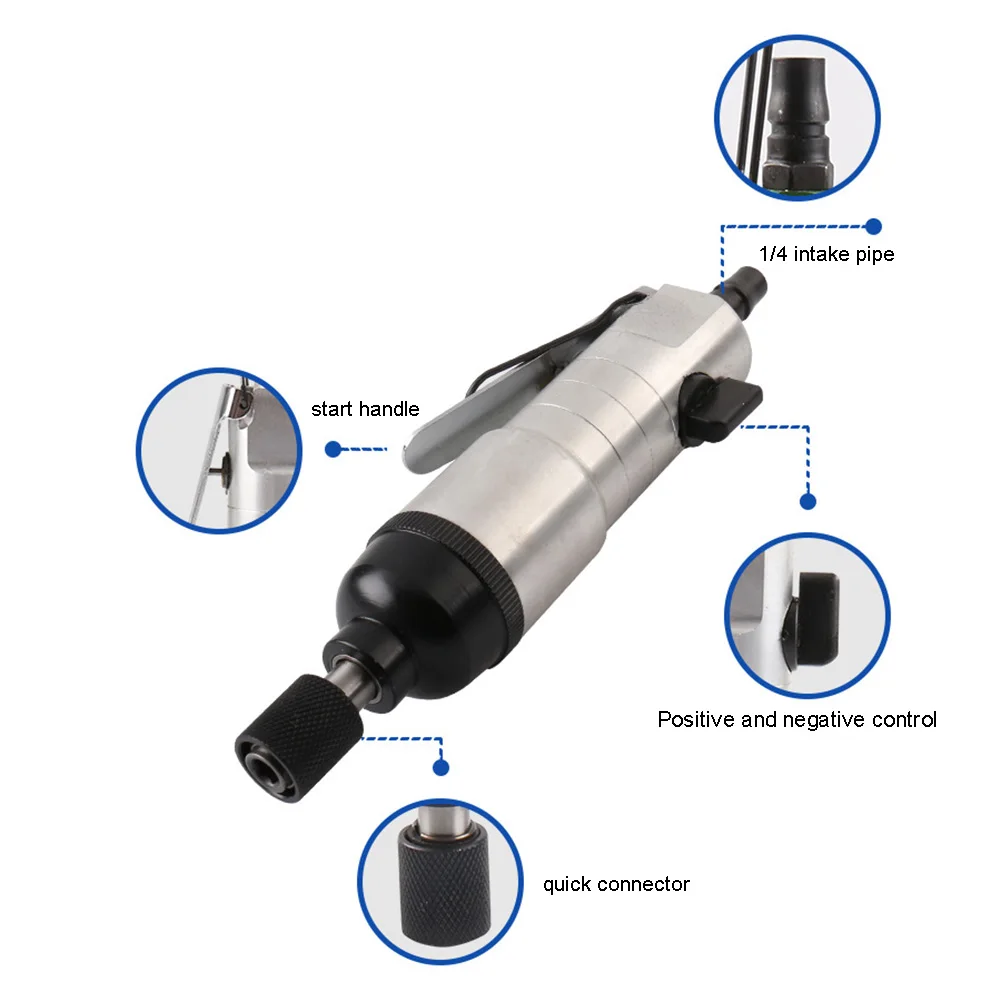 1/4 intake pipe

start handle

Positive and negative control

quick connector