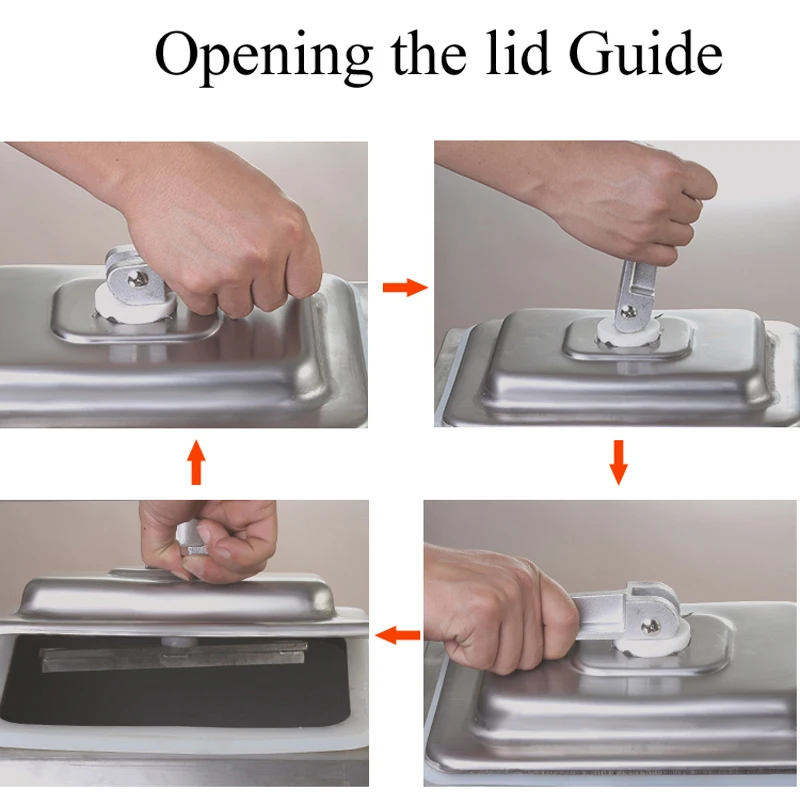 Opening the lid Guide