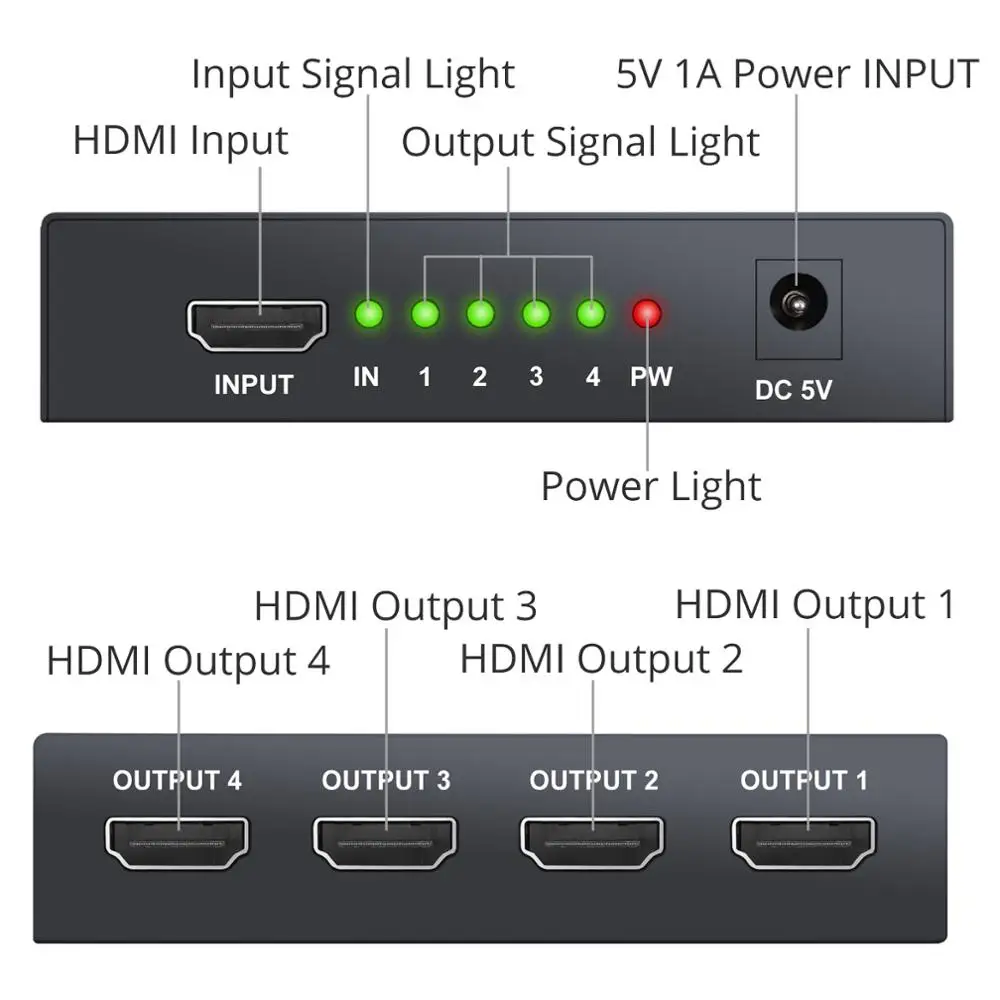 Input Signal Light
5V 1A Power INPUT
HDMI Input
Output Signal Light

INPUT
IN
1
2
3
4
PW
DC 5V

Power Light

HDMI Output 3
HDMI Output 1
HDMI Output 4
HDMI Output 2

OUTPUT 4
OUTPUT 3
OUTPUT 2
OUTPUT 1