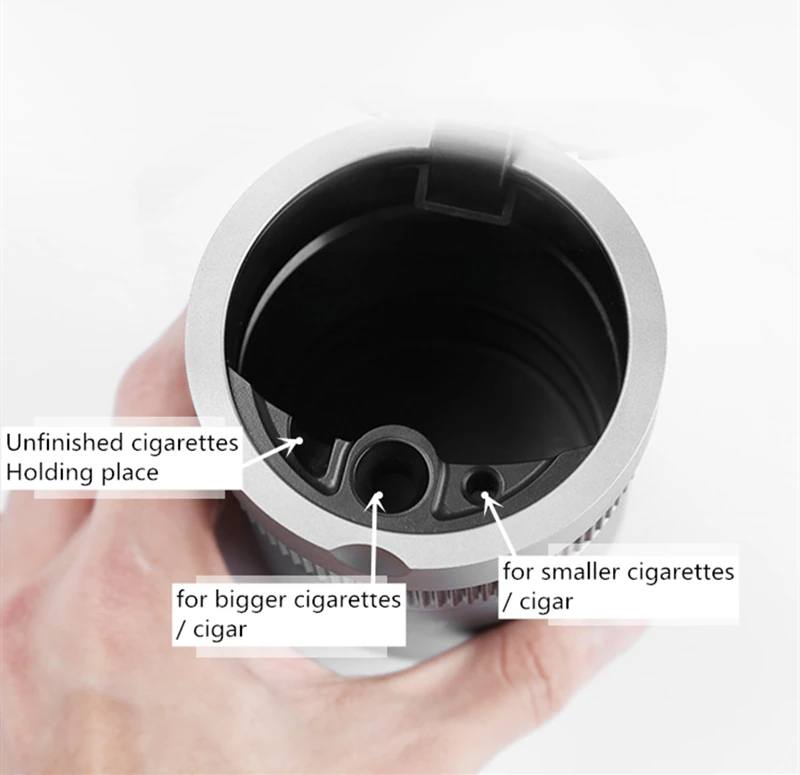 Unfinished cigarettes
Holding place

for bigger cigarettes
/ cigar

for smaller cigarettes
/ cigar