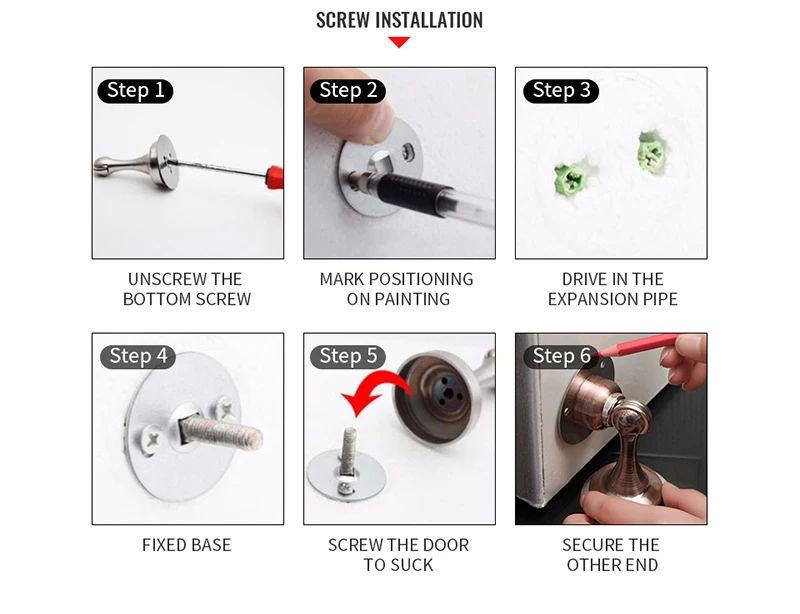 SCREW INSTALLATION

Step 1

UNSCREW THE BOTTOM SCREW

Step 2

MARK POSITIONING ON PAINTING

Step 3

DRIVE IN THE EXPANSION PIPE

Step 4

FIXED BASE

Step 5

SCREW THE DOOR TO SUCK

Step 6

SECURE THE OTHER END