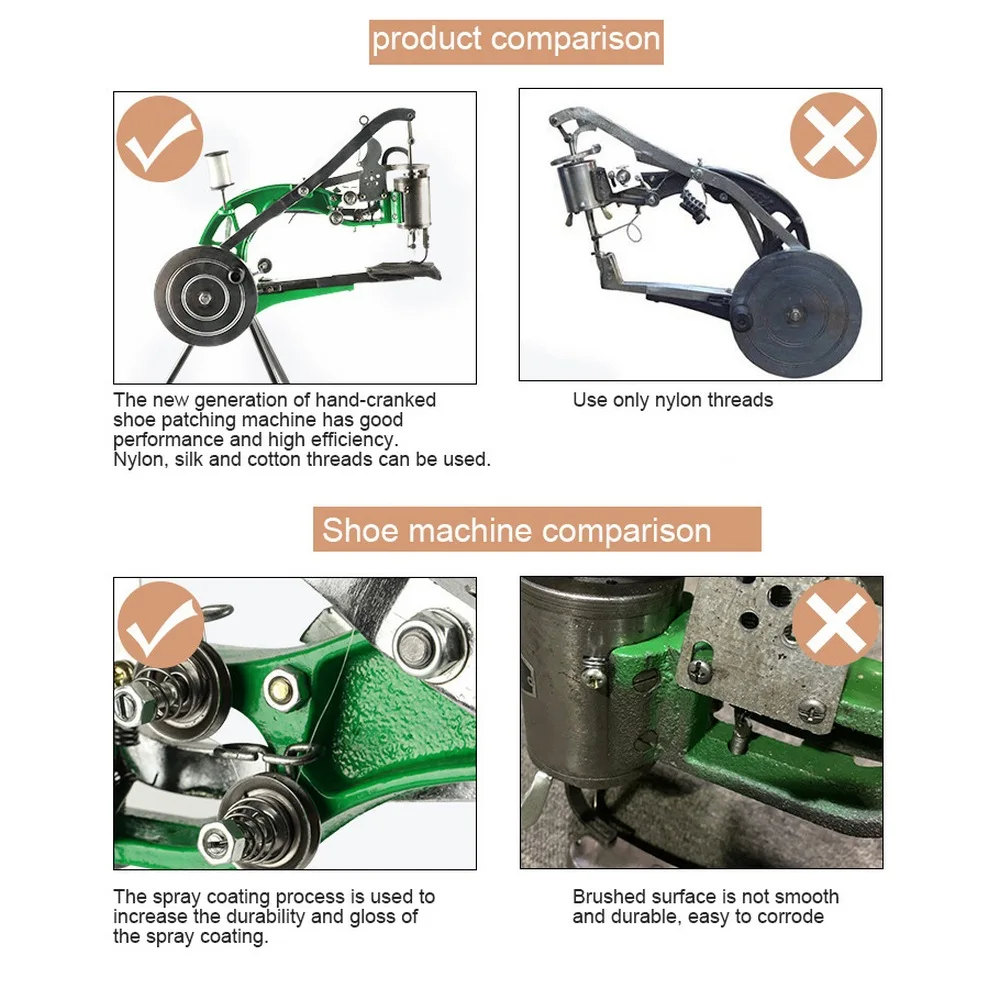 product comparison

The new generation of hand-cranked shoe patching machine has good performance and high efficiency. Nylon, silk and cotton threads can be used.

Use only nylon threads

Shoe machine comparison

The spray coating process is used to increase the durability and gloss of the spray coating.

Brushed surface is not smooth and durable, easy to corrode