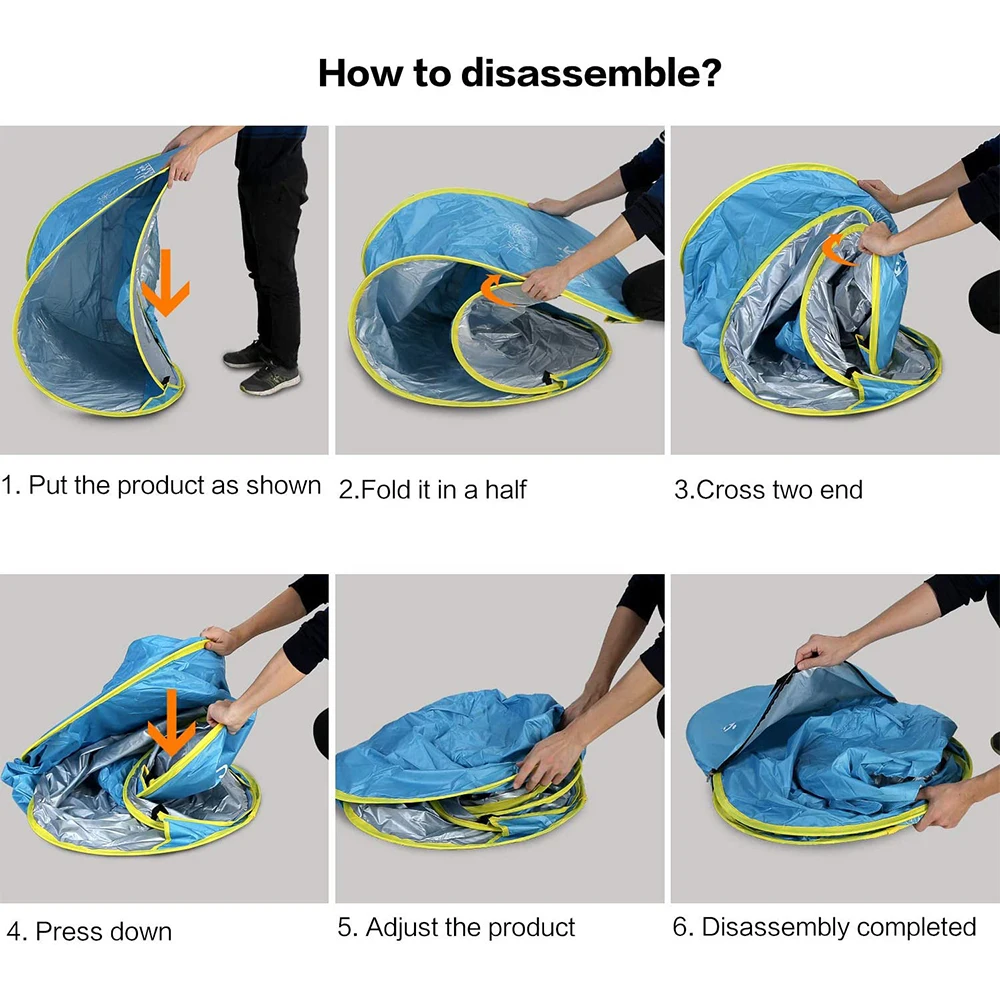 How to disassemble?

1. Put the product as shown

2.Fold it in a half

3.Cross two end

4. Press down

5. Adjust the product

6. Disassembly completed