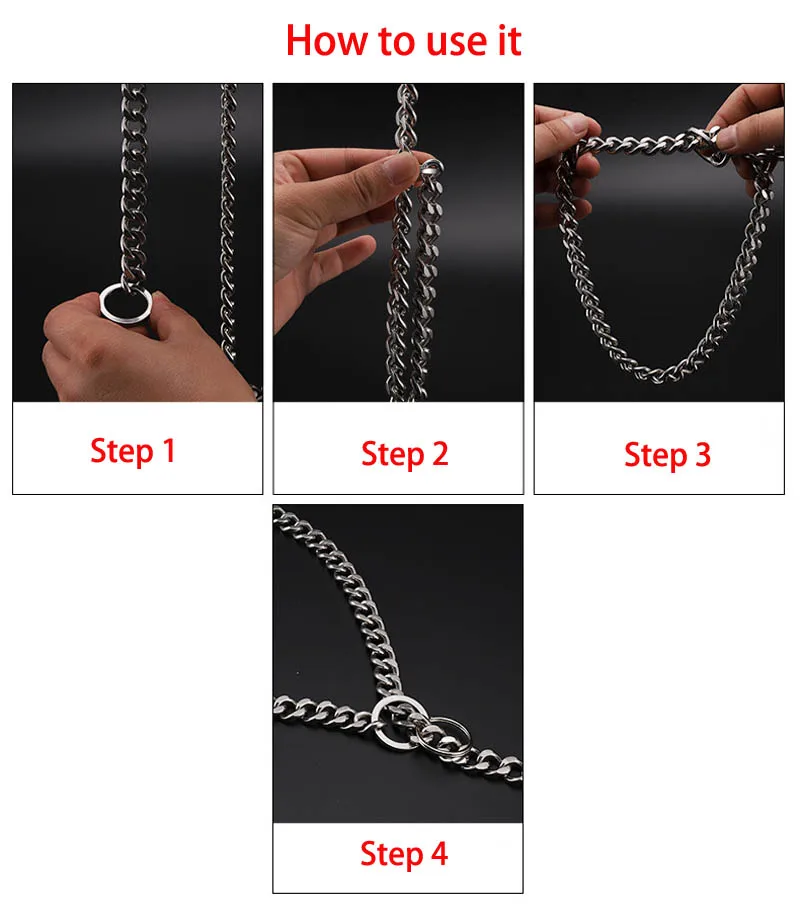 How to use it

Step 1

Step 2

Step 3

Step 4