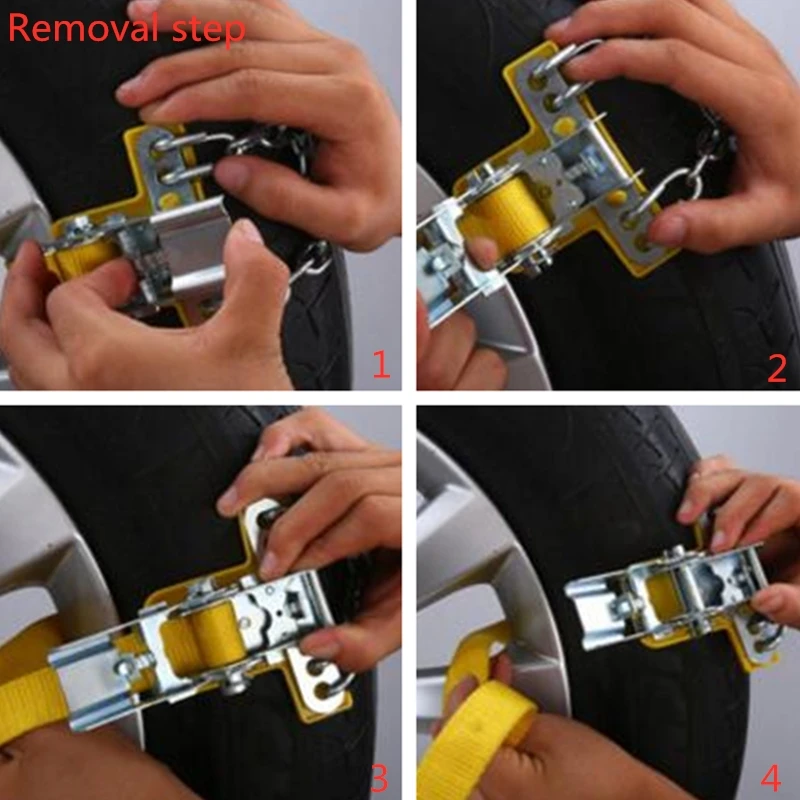 Removal step

1

2

3

4