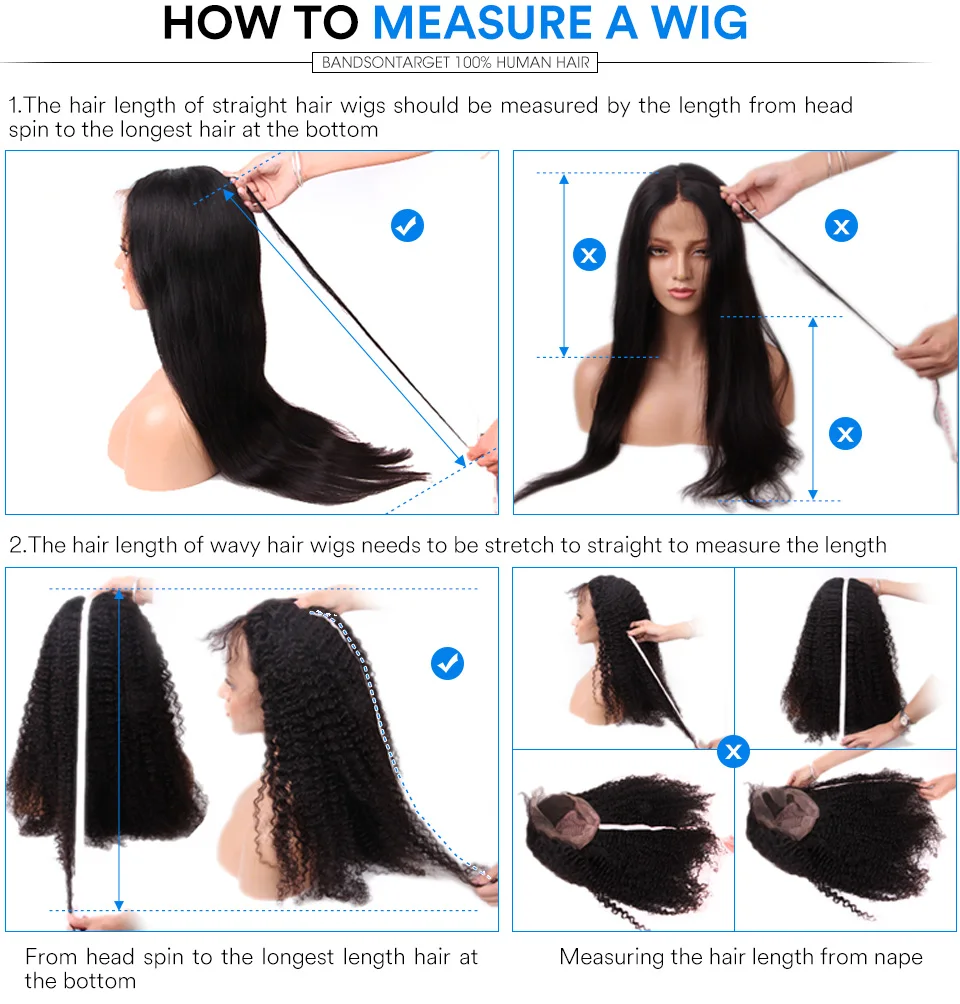 HOW TO MEASURE A WIG

BANDSONTARGET 100% HUMAN HAIR

1.The hair length of straight hair wigs should be measured by the length from head spin to the longest hair at the bottom

2.The hair length of wavy hair wigs needs to be stretch to straight to measure the length

From head spin to the longest length hair at the bottom

Measuring the hair length from nape