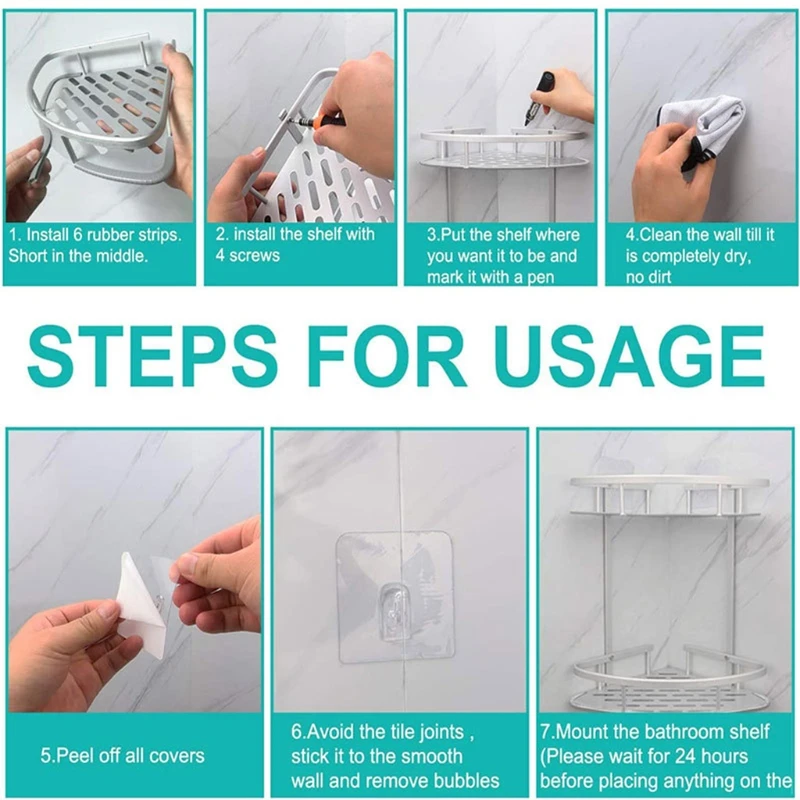 1. Install 6 rubber strips. Short in the middle.

2. install the shelf with 4 screws

3.Put the shelf where you want it to be and mark it with a pen

4.Clean the wall till it is completely dry, no dirt

STEPS FOR USAGE

5.Peel off all covers

6.Avoid the tile joints , stick it to the smooth wall and remove bubbles

7.Mount the bathroom shelf (Please wait for 24 hours before placing anything on the