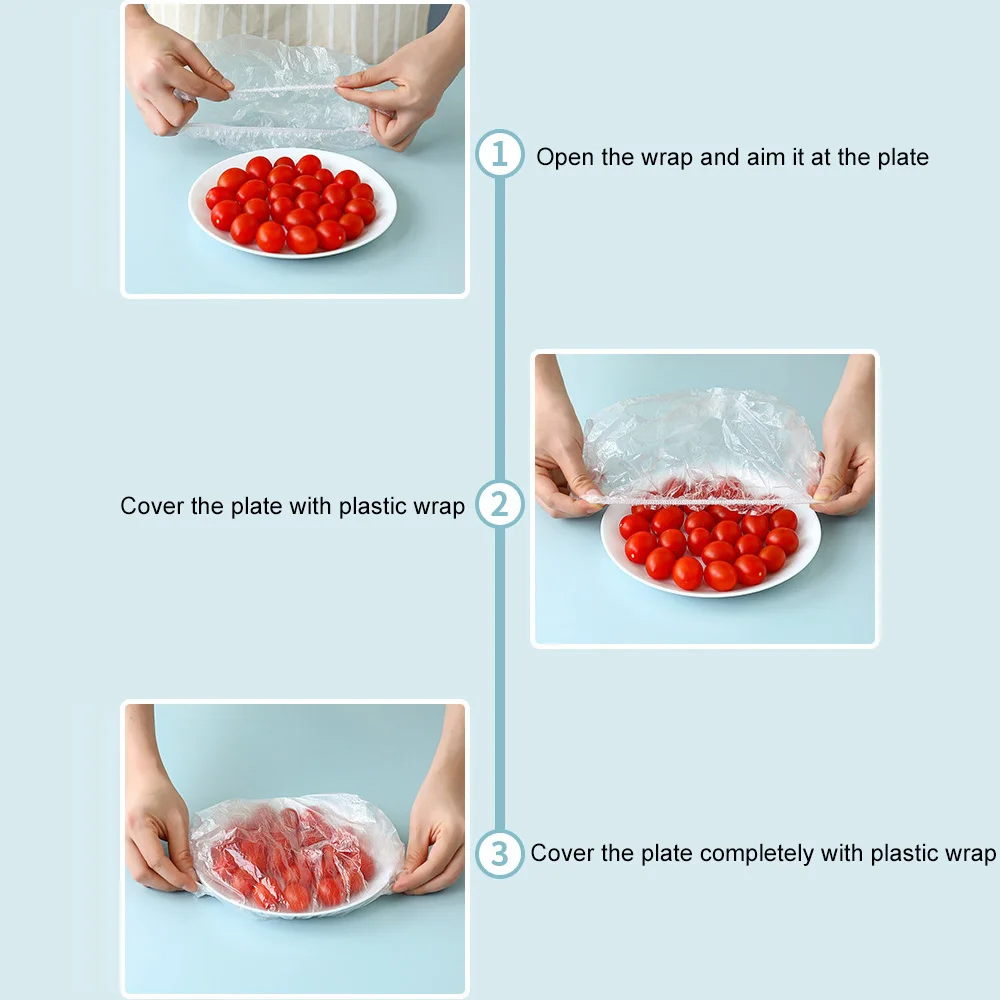 1 Open the wrap and aim it at the plate

Cover the plate with plastic wrap 2

3 Cover the plate completely with plastic wrap