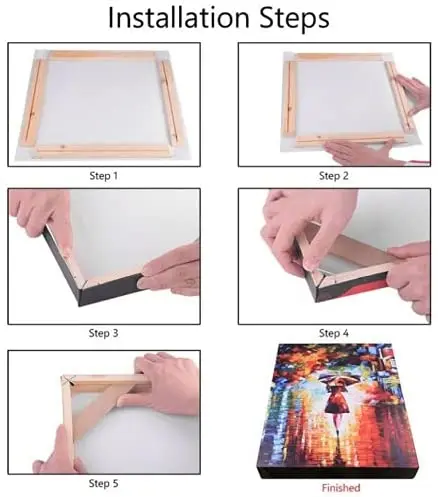 Installation Steps

Step 1

Step 2

Step 3

Step 4

Step 5

Finished