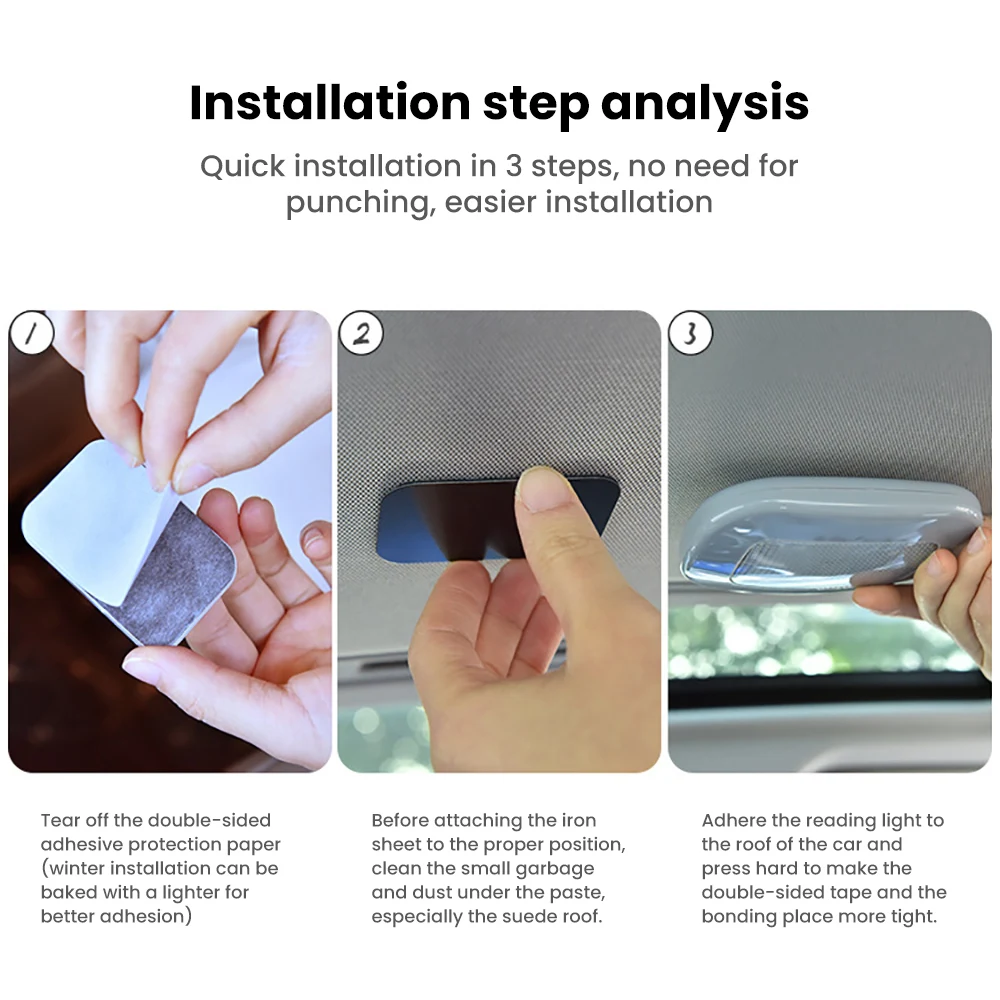 Installation step analysis

Quick installation in 3 steps, no need for punching, easier installation

1

2

3

Tear off the double-sided adhesive protection paper (winter installation can be baked with a lighter for better adhesion)

Before attaching the iron sheet to the proper position, clean the small garbage and dust under the paste, especially the suede roof.

Adhere the reading light to the roof of the car and press hard to make the double-sided tape and the bonding place more tight.