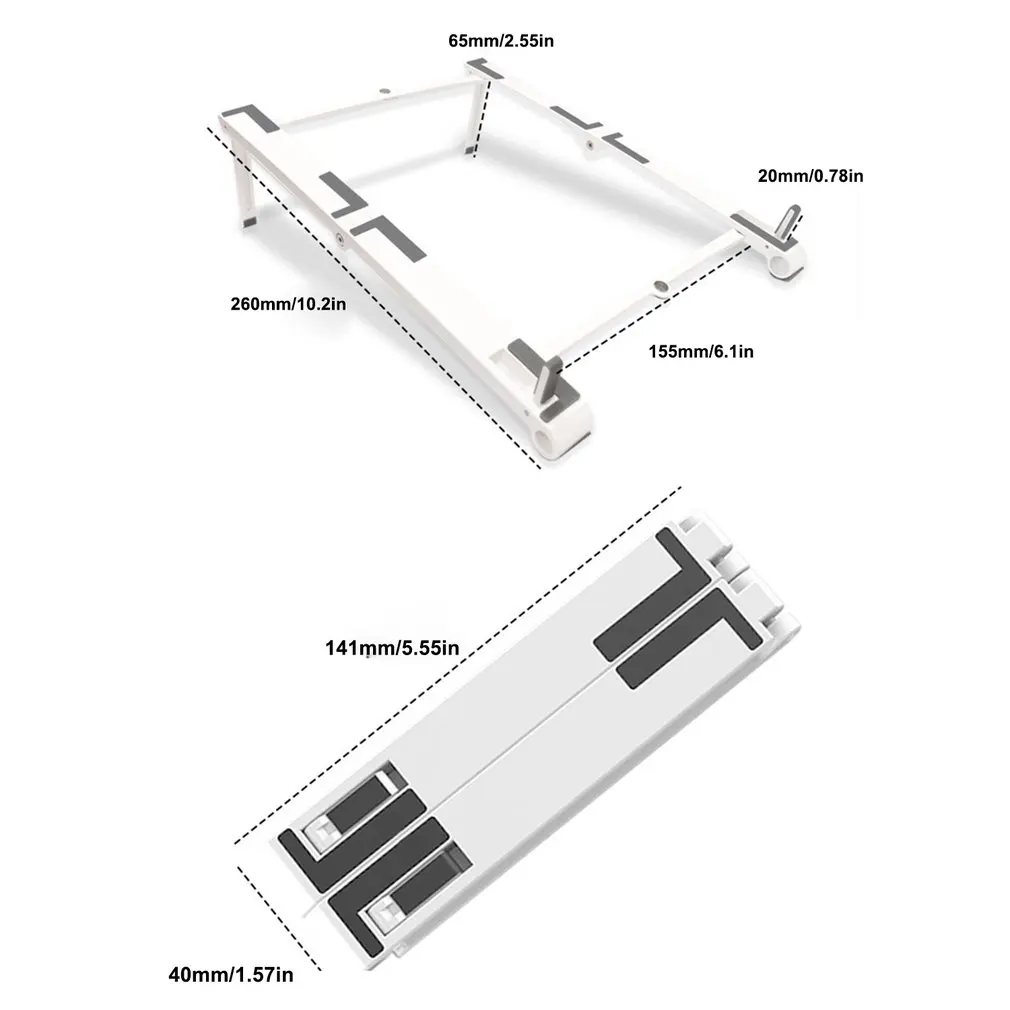 65mm/2.55in

20mm/0.78in

260mm/10.2in

155mm/6.1in

141mm/5.55in

40mm/1.57in