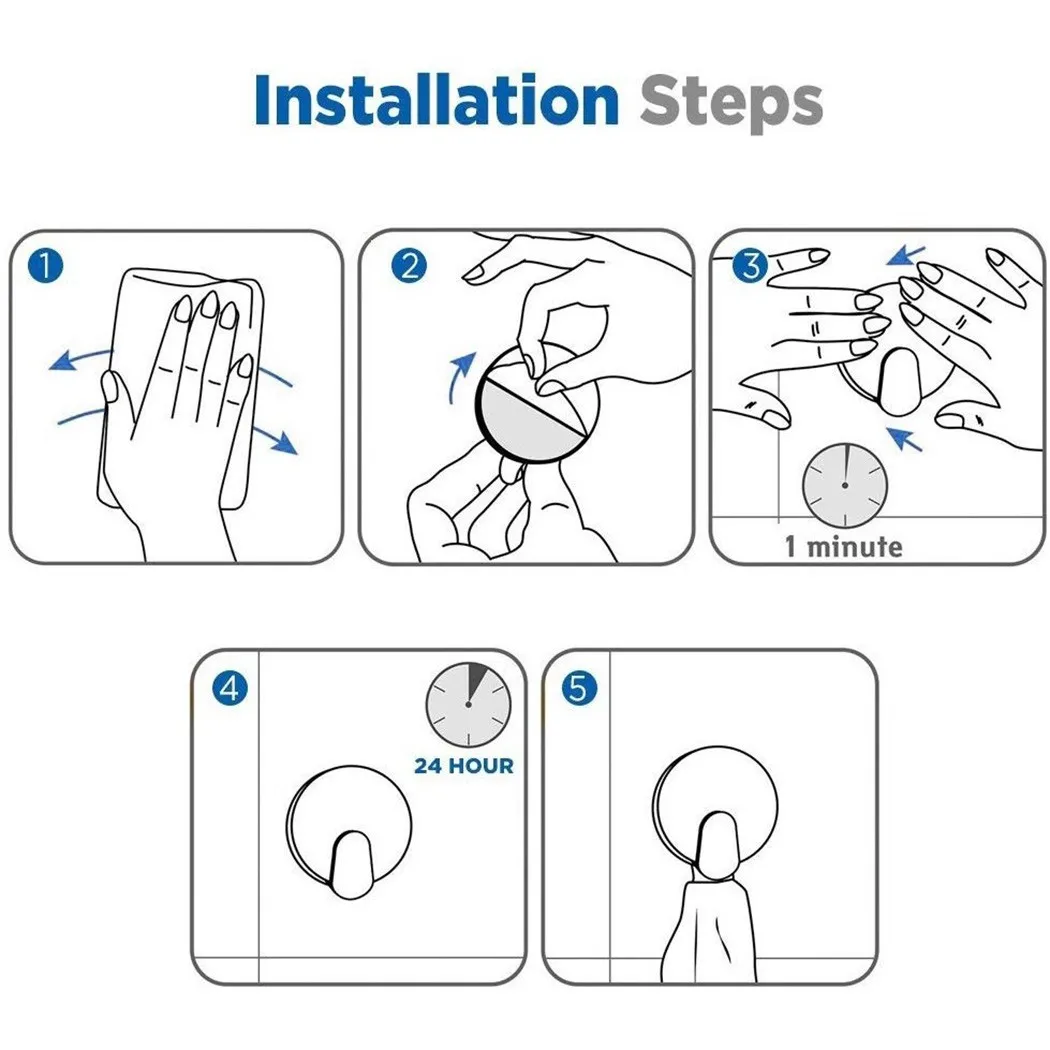 Installation Steps

1

2

3

1 minute

4

24 HOUR

5