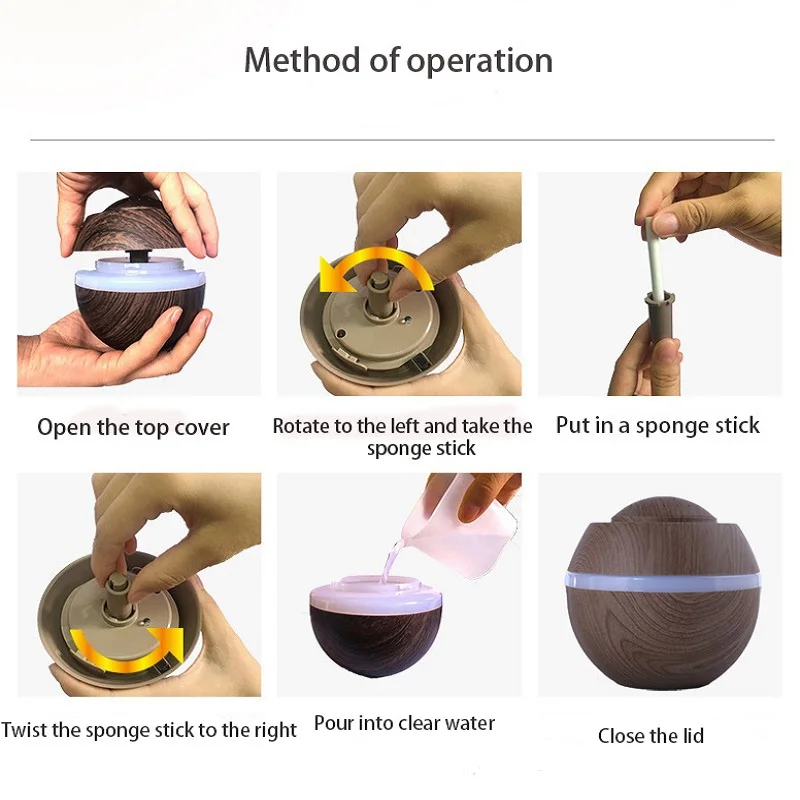 Method of operation

Open the top cover

Rotate to the left and take the sponge stick

Put in a sponge stick

Twist the sponge stick to the right

Pour into clear water

Close the lid