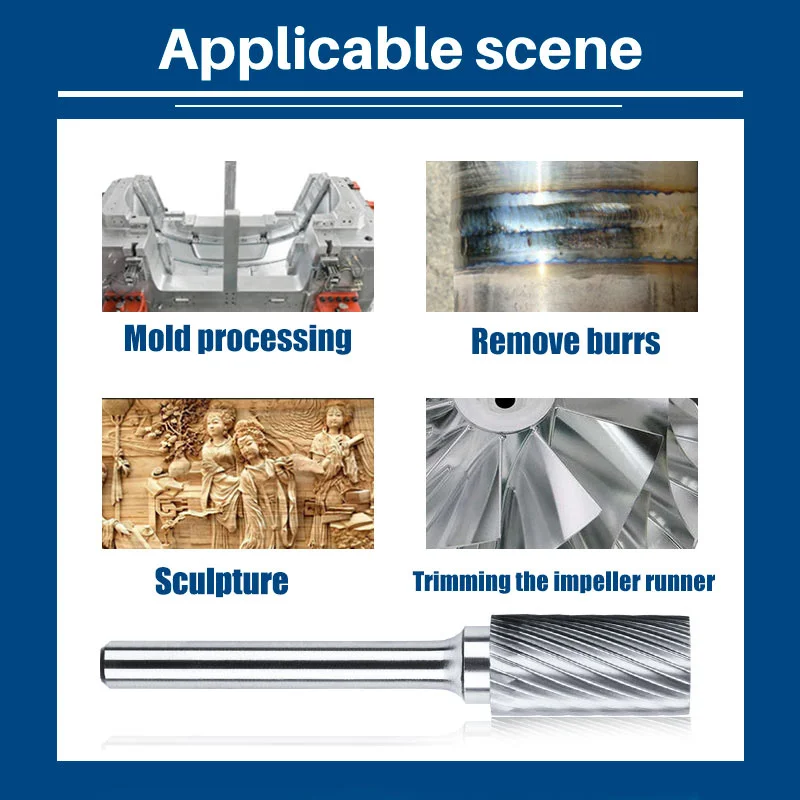 Applicable scene

Mold processing

Remove burrs

Sculpture

Trimming the impeller runner