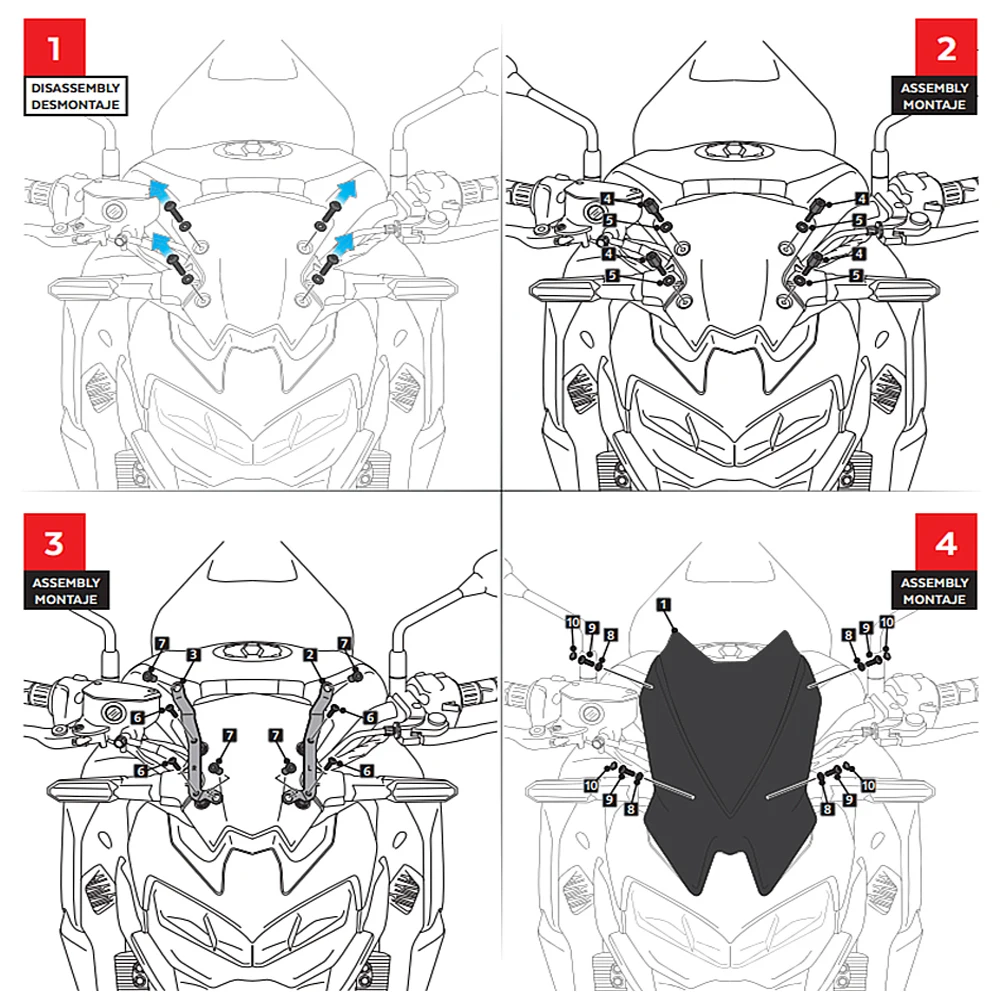 1
DISASSEMBLY
DESMONTAJE

2
ASSEMBLY
MONTAJE
4
5
4
5
4
5
4
5

3
ASSEMBLY
MONTAJE
7
3
2
7
6
6
7
7
6
6

4
ASSEMBLY
MONTAJE
1
10
9
8
8
9
10
10
9
8
8
9
10